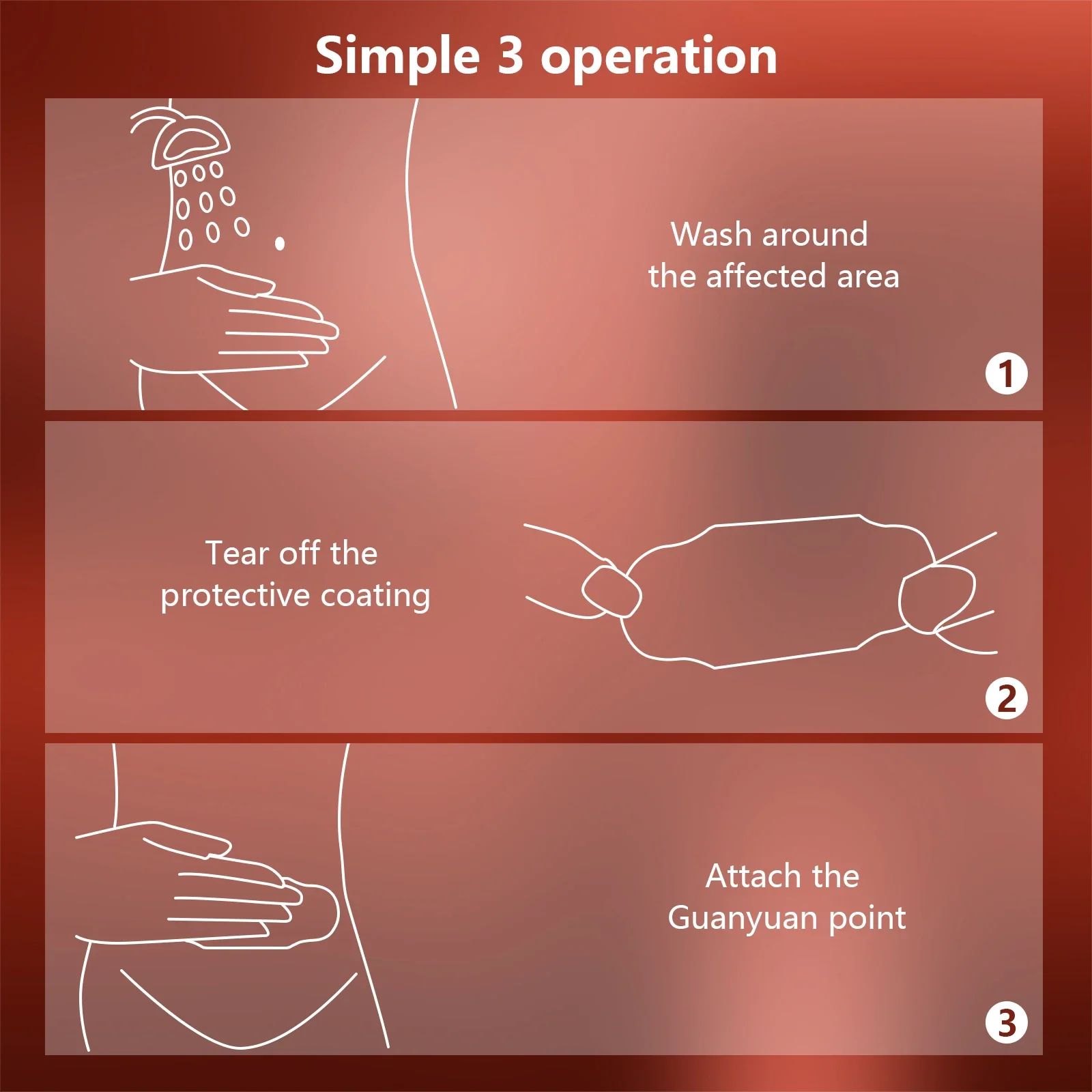 Simple 3 operation

Wash around the affected area

1

Tear off the protective coating

2

Attach the Guanyuan point

3