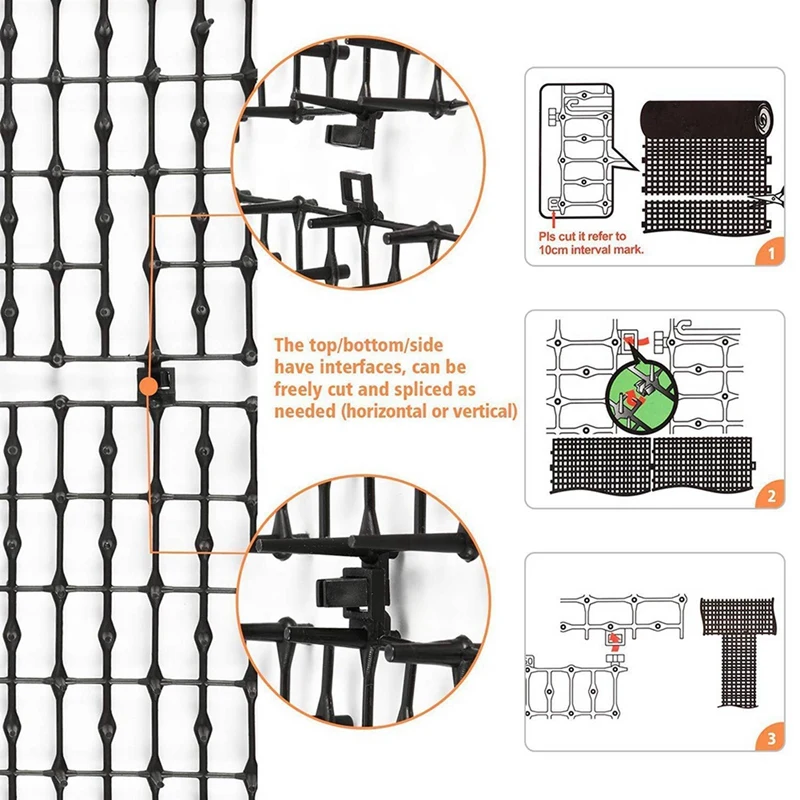 The top/bottom/side have interfaces, can be freely cut and spliced as needed (horizontal or vertical)

Pls cut it refer to 10cm interval mark.

1

2

3