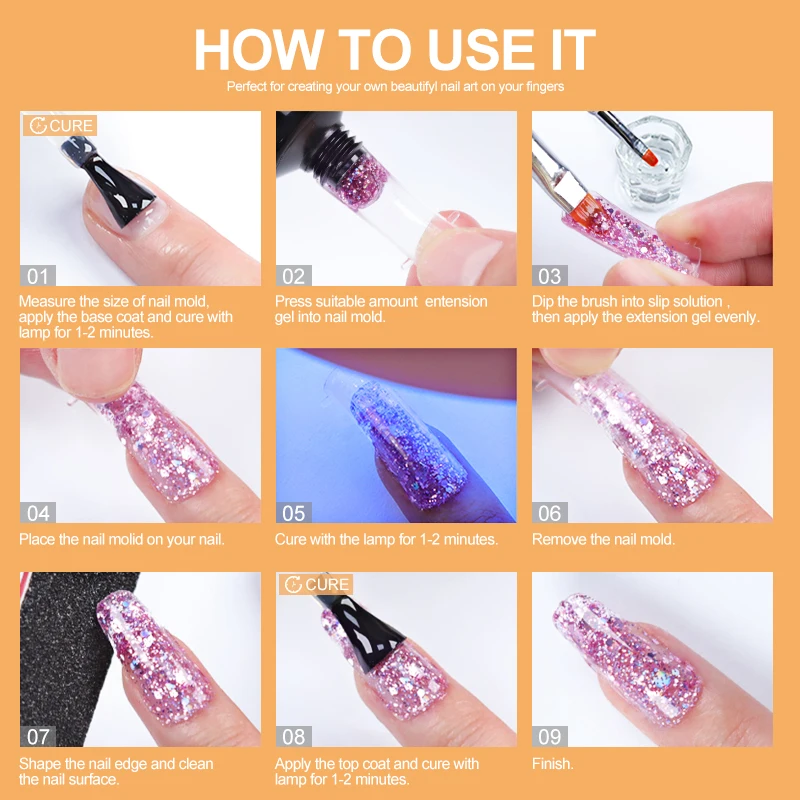 HOW TO USE IT

Perfect for creating your own beautifyl nail art on your fingers

CURE

01

Measure the size of nail mold, apply the base coat and cure with lamp for 1-2 minutes.

02

Press suitable amount entension gel into nail mold.

03

Dip the brush into slip solution , then apply the extension gel evenly.

04

Place the nail molid on your nail.

05

Cure with the lamp for 1-2 minutes.

06

Remove the nail mold.

07

Shape the nail edge and clean the nail surface.

CURE

08

Apply the top coat and cure with lamp for 1-2 minutes.

09

Finish.