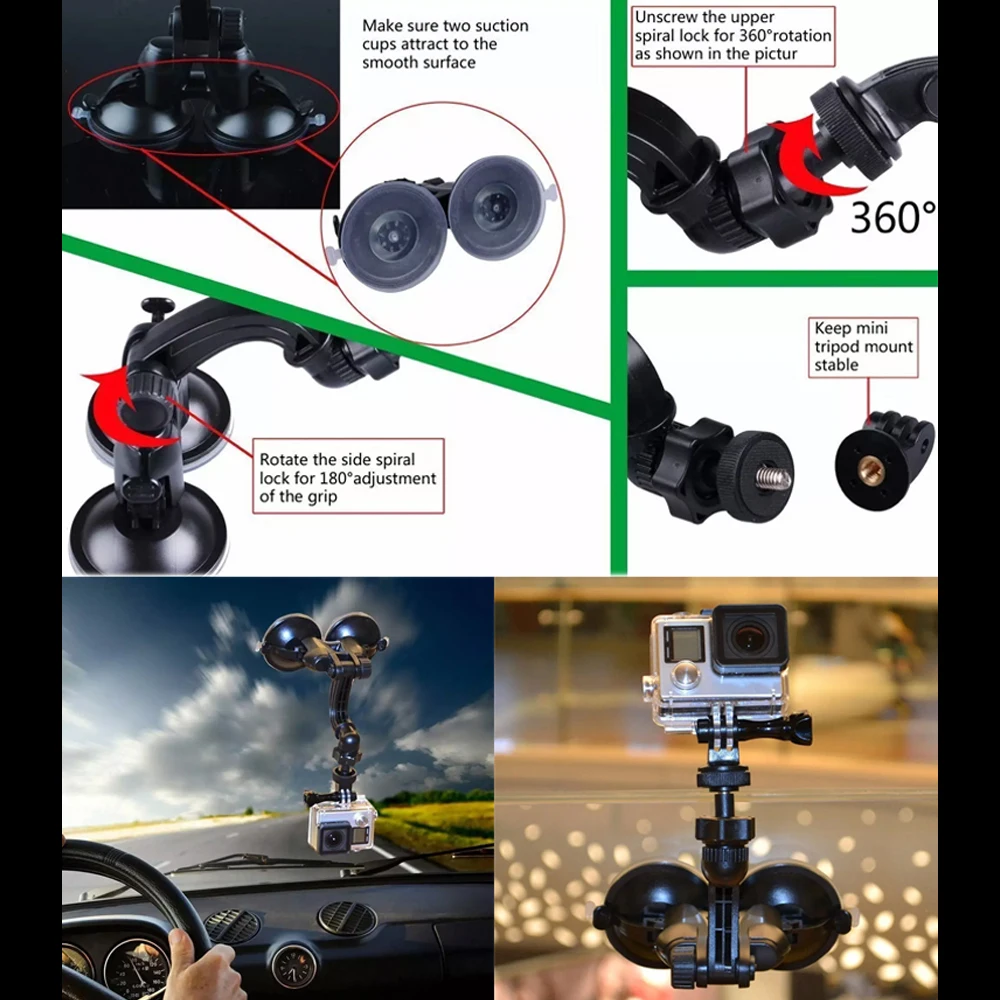 Make sure two suction cups attract to the smooth surface

Unscrew the upper spiral lock for 360°rotation as shown in the pictur

360°

Rotate the side spiral lock for 180°adjustment of the grip

Keep mini tripod mount stable