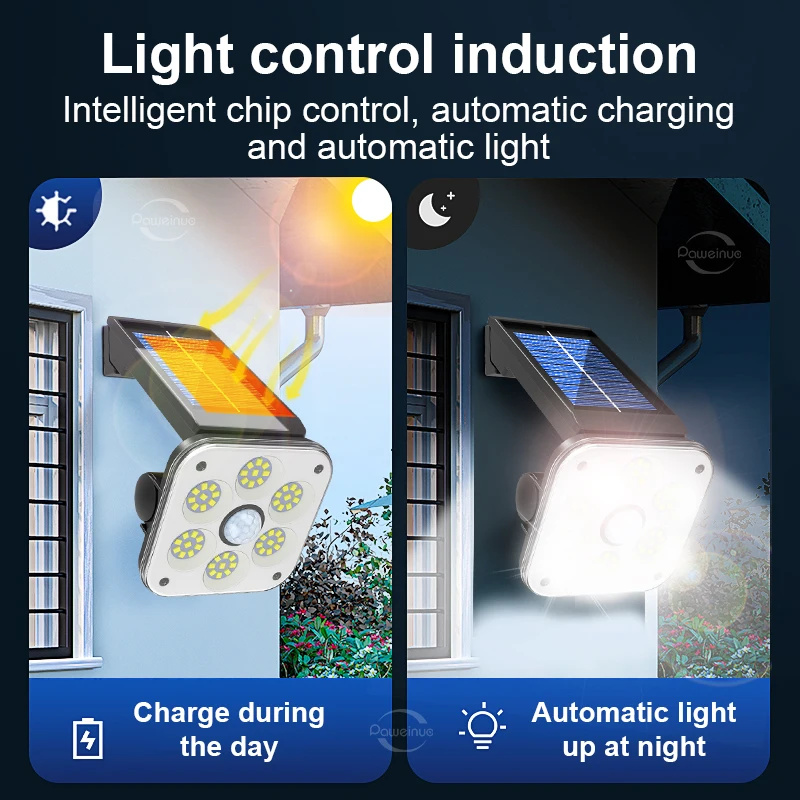 Light control induction

Intelligent chip control, automatic charging and automatic light

Paweinuo

Paweinuo

Charge during the day

Paweinuo

Automatic light up at night