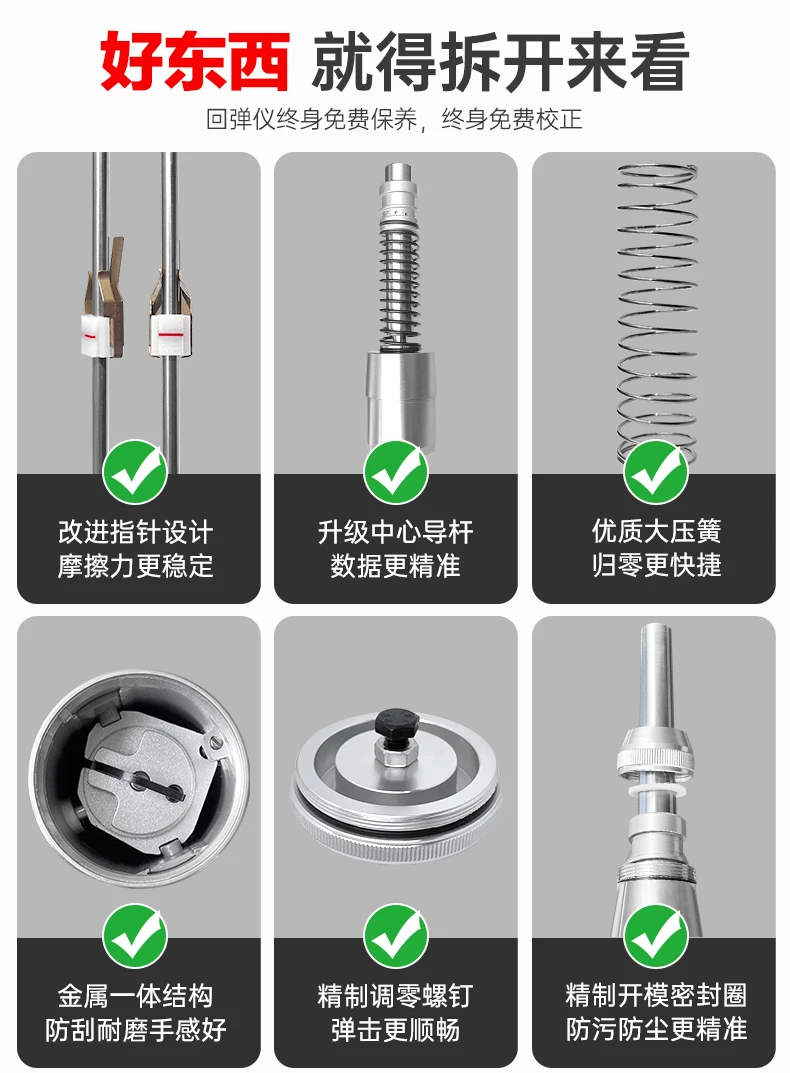 好东西 就得拆开来看

回弹仪终身免费保养，终身免费校正

改进指针设计
摩擦力更稳定

升级中心导杆
数据更精准

优质大压簧
归零更快捷

金属一体结构
防刮耐磨手感好

精制调零螺钉
弹击更顺畅

精制开模密封圈
防污防尘更精准