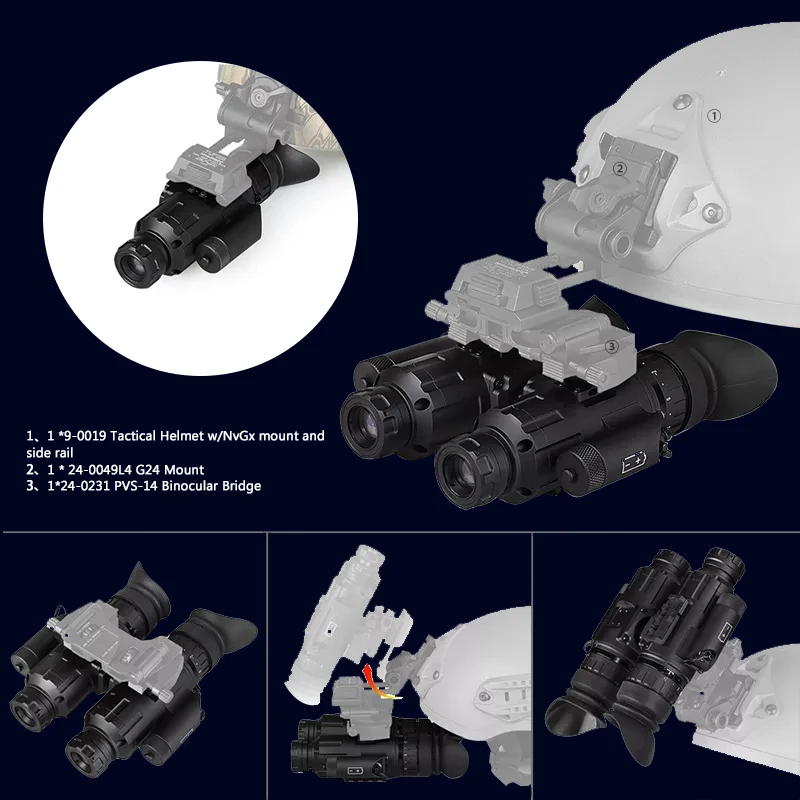 ①

②

③

1、1 *9-0019 Tactical Helmet w/NvGx mount and side rail
2、1 * 24-0049L4 G24 Mount
3、1*24-0231 PVS-14 Binocular Bridge