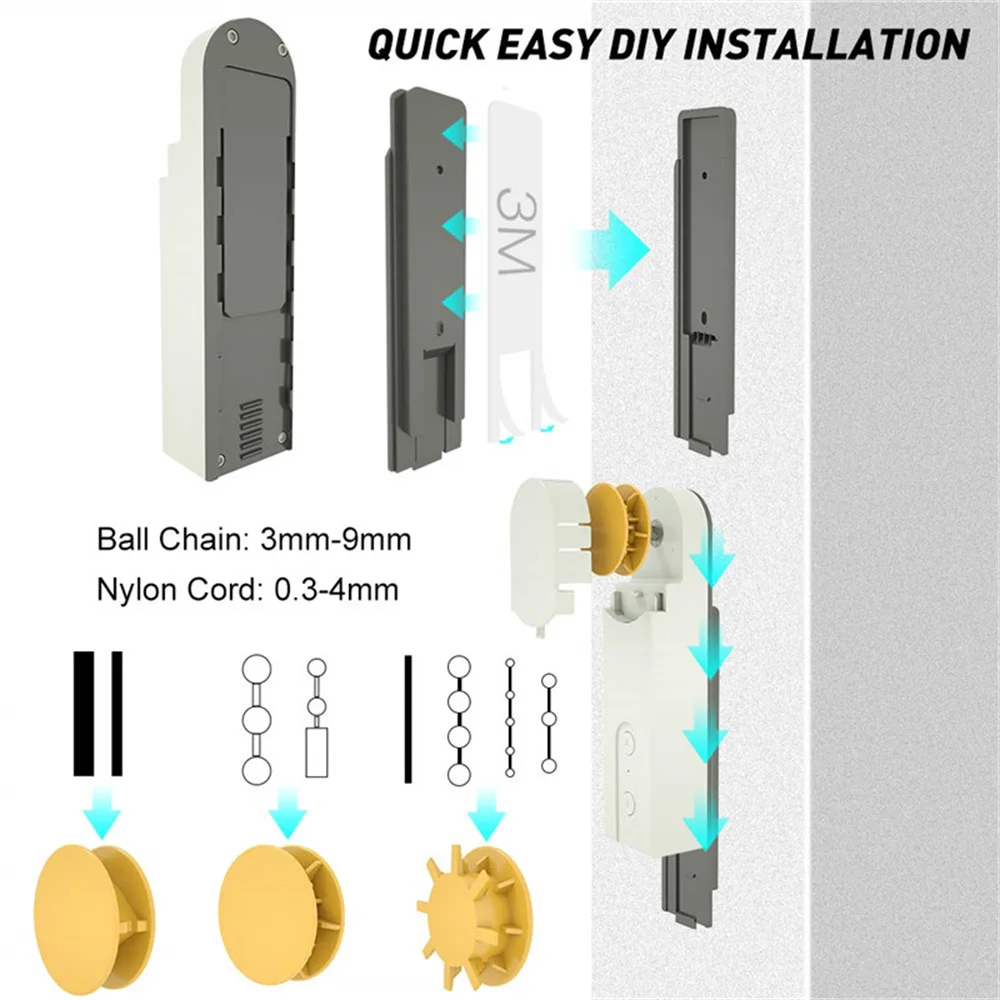 QUICK EASY DIY INSTALLATION

3M

Ball Chain: 3mm-9mm

Nylon Cord: 0.3-4mm