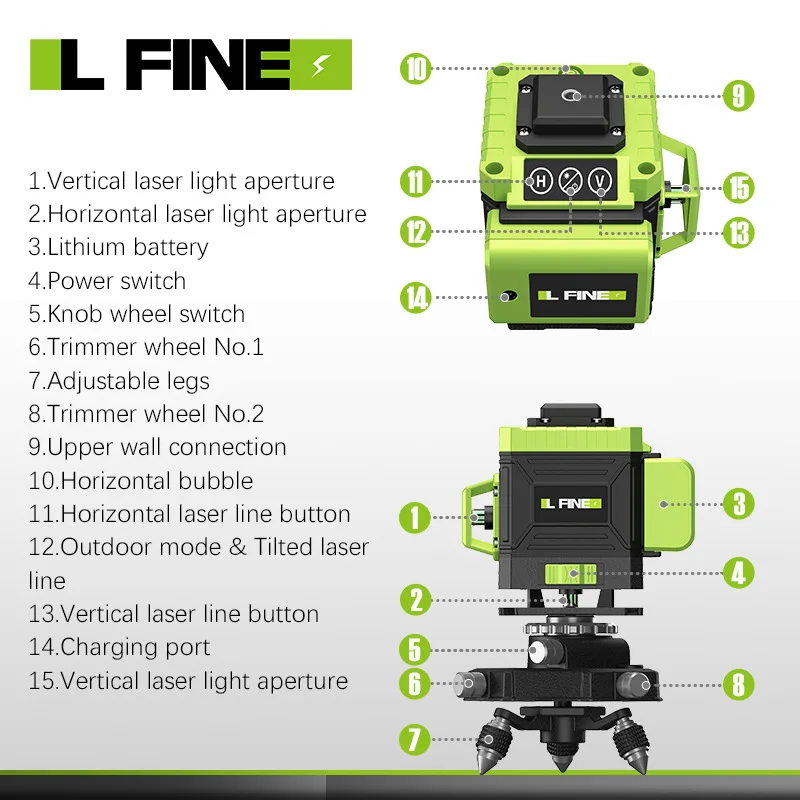 L FINE

1.Vertical laser light aperture
2.Horizontal laser light aperture
3.Lithium battery
4.Power switch
5.Knob wheel switch
6.Trimmer wheel No.1
7.Adjustable legs
8.Trimmer wheel No.2
9.Upper wall connection
10.Horizontal bubble
11.Horizontal laser line button
12.Outdoor mode & Tilted laser line
13.Vertical laser line button
14.Charging port
15.Vertical laser light aperture

10
9
11
H
V
15
12
13
14
L FINE

L FINE
1
3
4
2
5
6
8
7