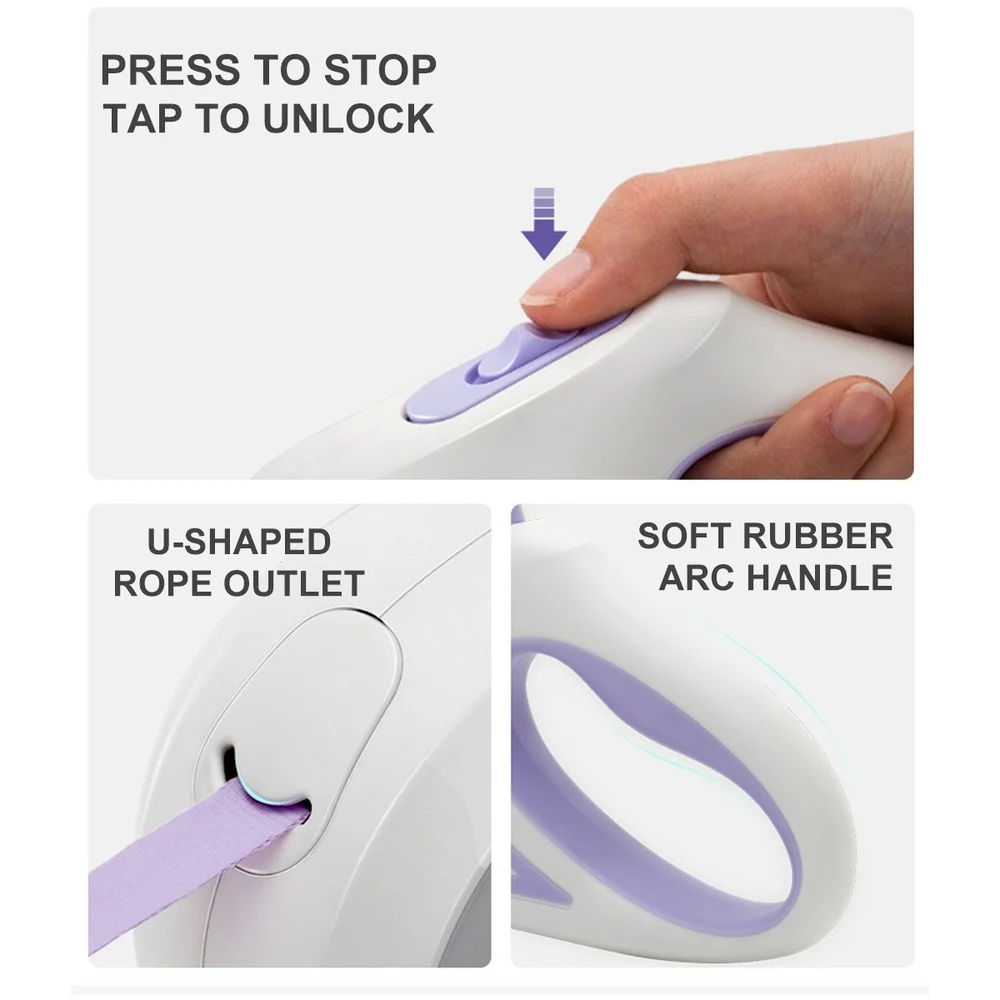 PRESS TO STOP
TAP TO UNLOCK

U-SHAPED
ROPE OUTLET

SOFT RUBBER
ARC HANDLE