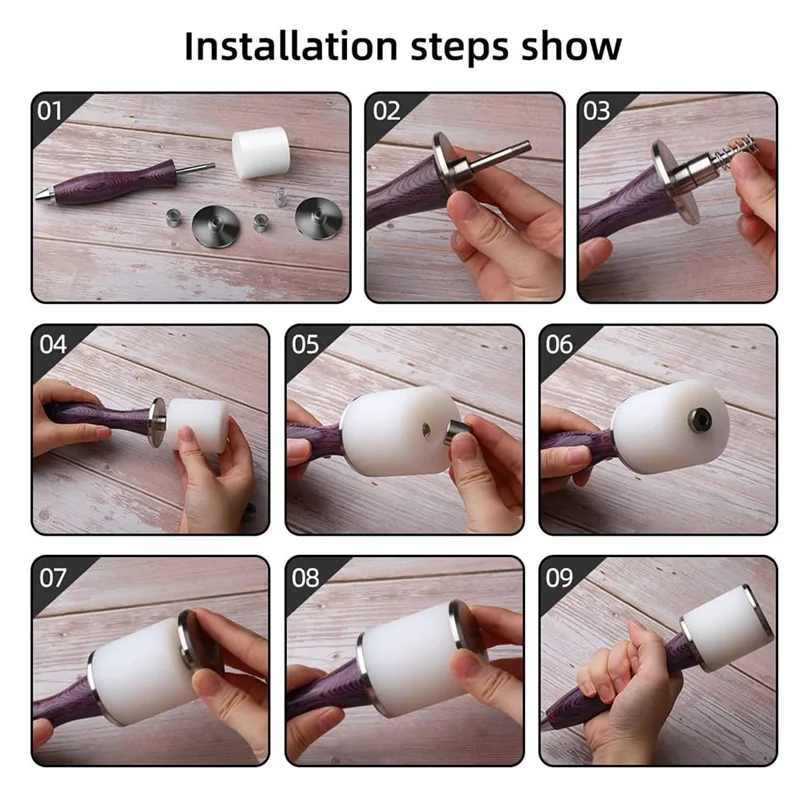 Installation steps show

01

02

03

04

05

06

07

08

09