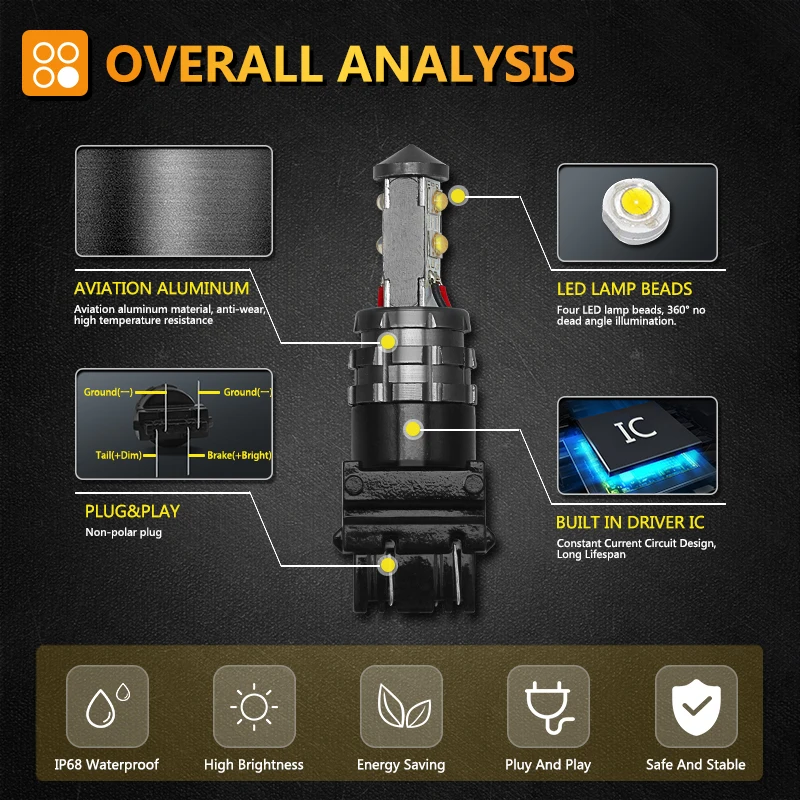 OVERALL ANALYSIS

AVIATION ALUMINUM
Aviation aluminum material, anti-wear, high temperature resistance

Ground(—)
Ground(—)
Tail(+Dim)
Brake(+Bright)

PLUG&PLAY
Non-polar plug

LED LAMP BEADS
Four LED lamp beads, 360° no dead angle illumination.

IC

BUILT IN DRIVER IC
Constant Current Circuit Design, Long Lifespan

IP68 Waterproof
High Brightness
Energy Saving
Pluy And Play
Safe And Stable