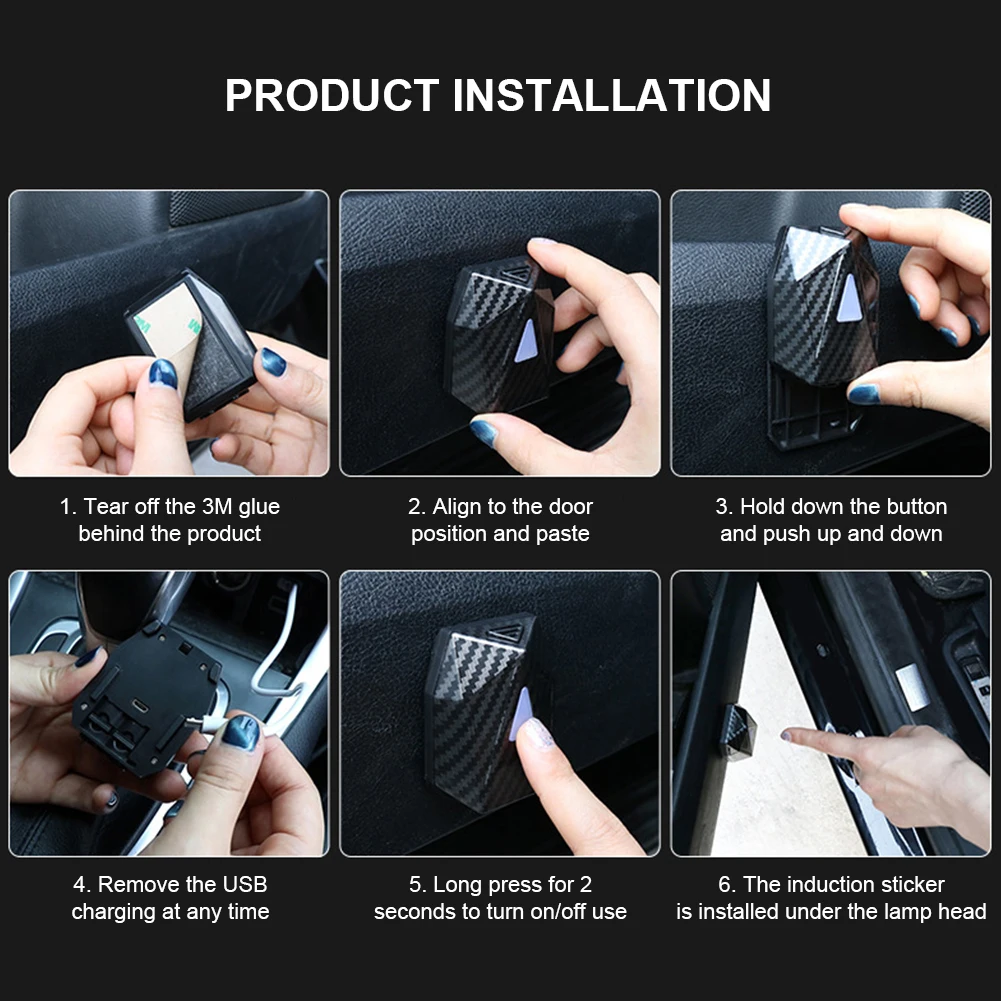 PRODUCT INSTALLATION

1. Tear off the 3M glue behind the product

2. Align to the door position and paste

3. Hold down the button and push up and down

4. Remove the USB charging at any time

5. Long press for 2 seconds to turn on/off use

6. The induction sticker is installed under the lamp head