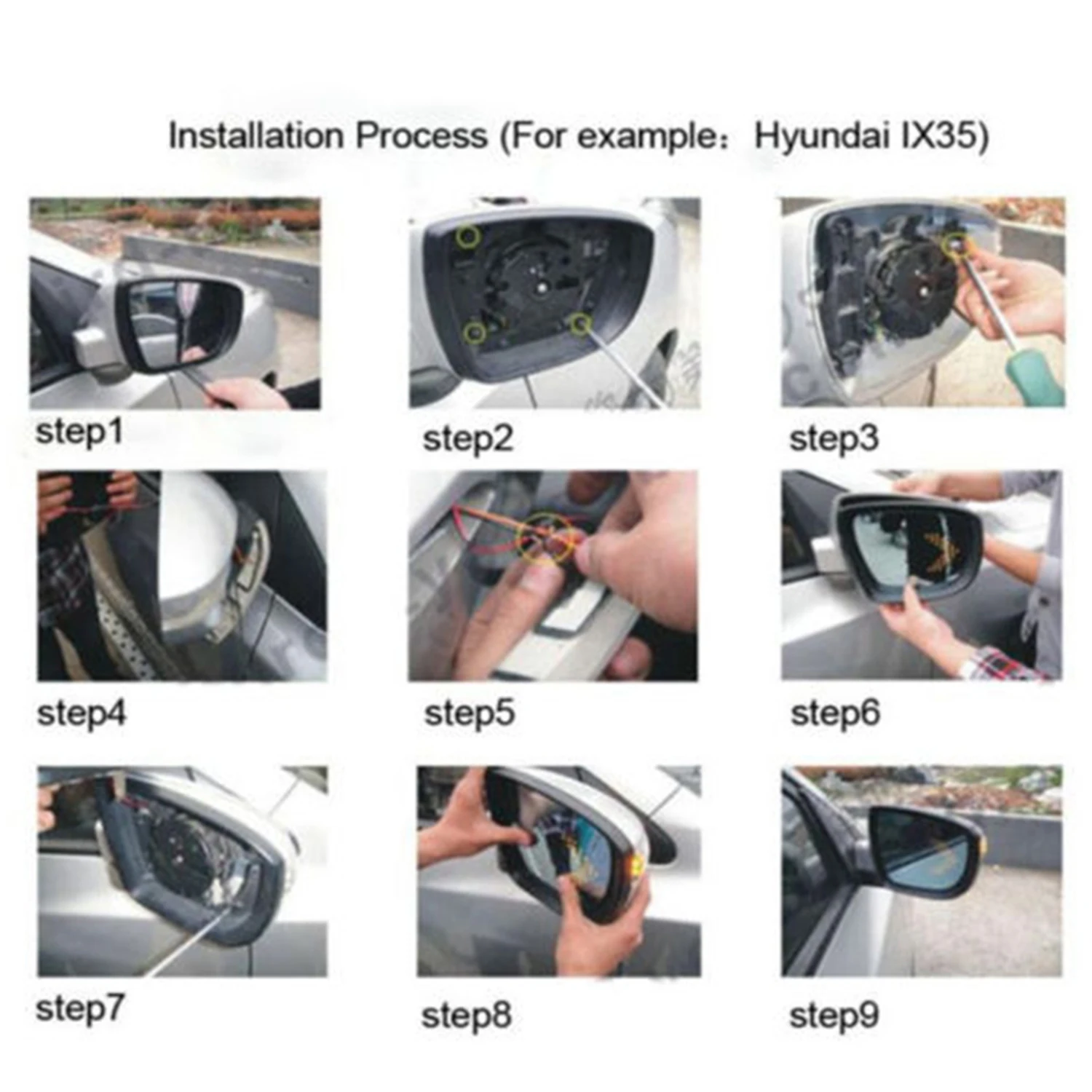 Installation Process (For example：Hyundai IX35)

step1

step2

step3

step4

step5

step6

step7

step8

step9