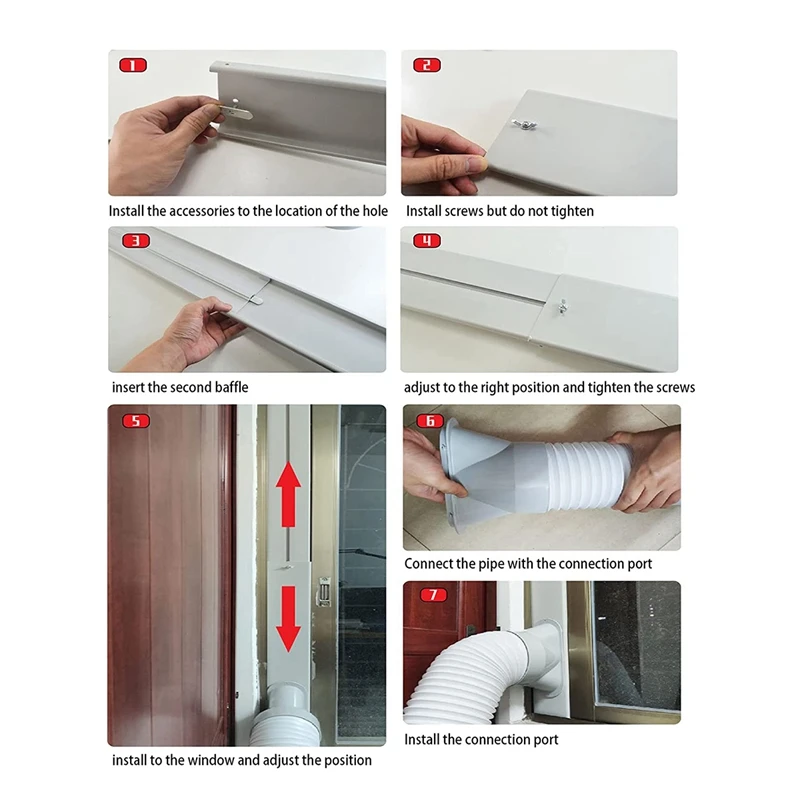 1

Install the accessories to the location of the hole

2

Install screws but do not tighten

3

insert the second baffle

4

adjust to the right position and tighten the screws

5

install to the window and adjust the position

6

Connect the pipe with the connection port

7

Install the connection port