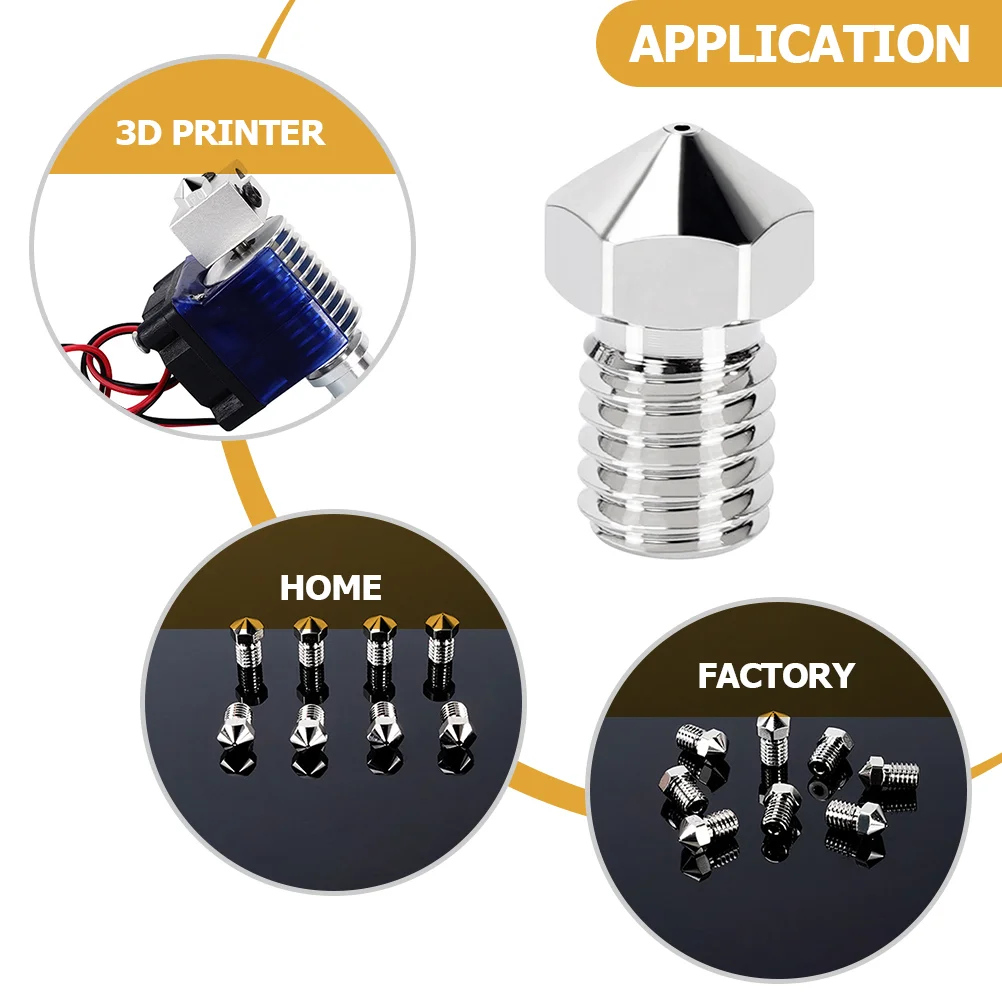 APPLICATION

3D PRINTER

HOME

FACTORY