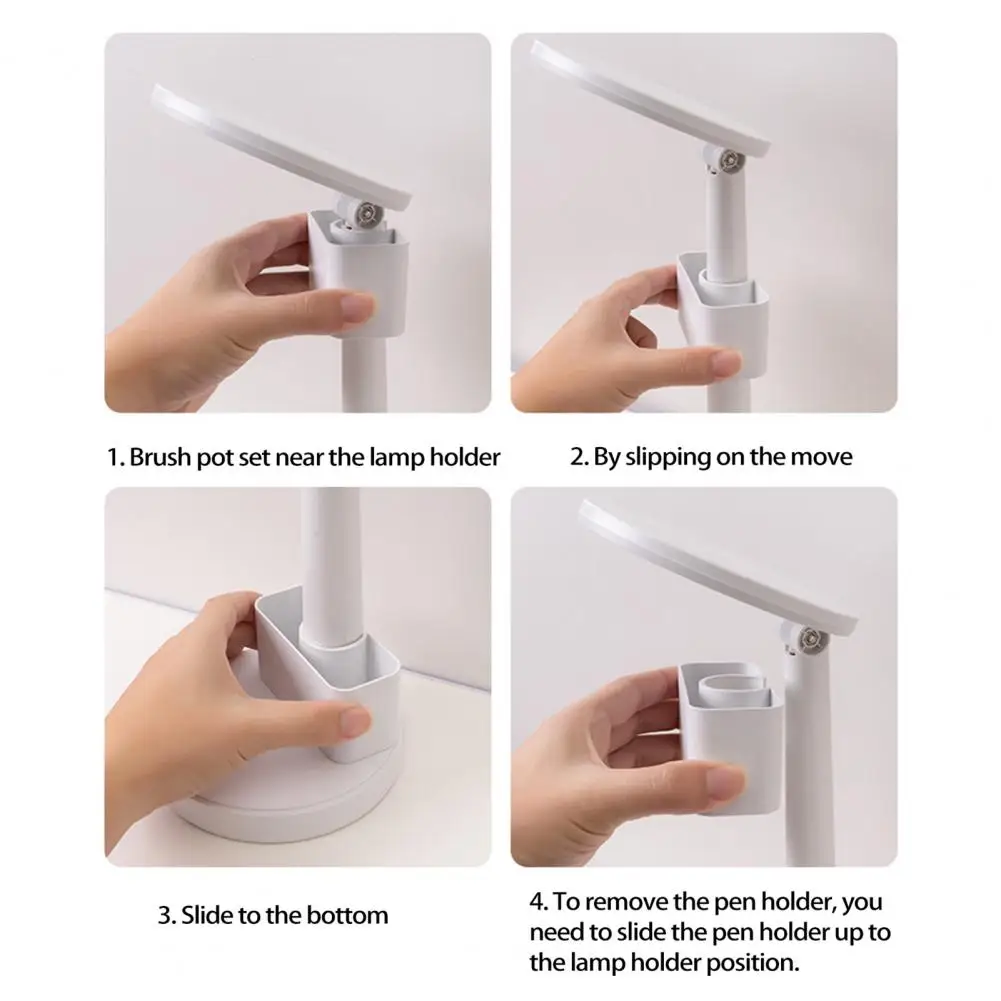 1. Brush pot set near the lamp holder

2. By slipping on the move

3. Slide to the bottom

4. To remove the pen holder, you need to slide the pen holder up to the lamp holder position.