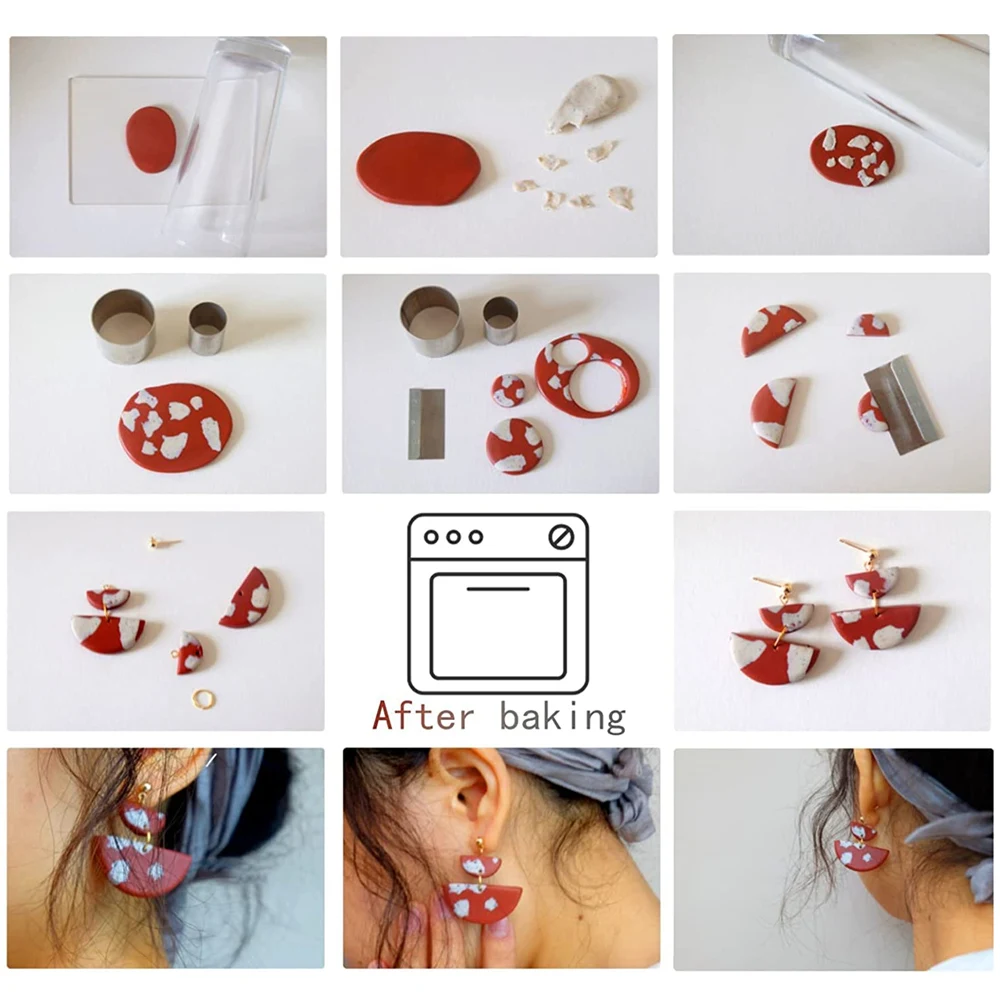 After baking