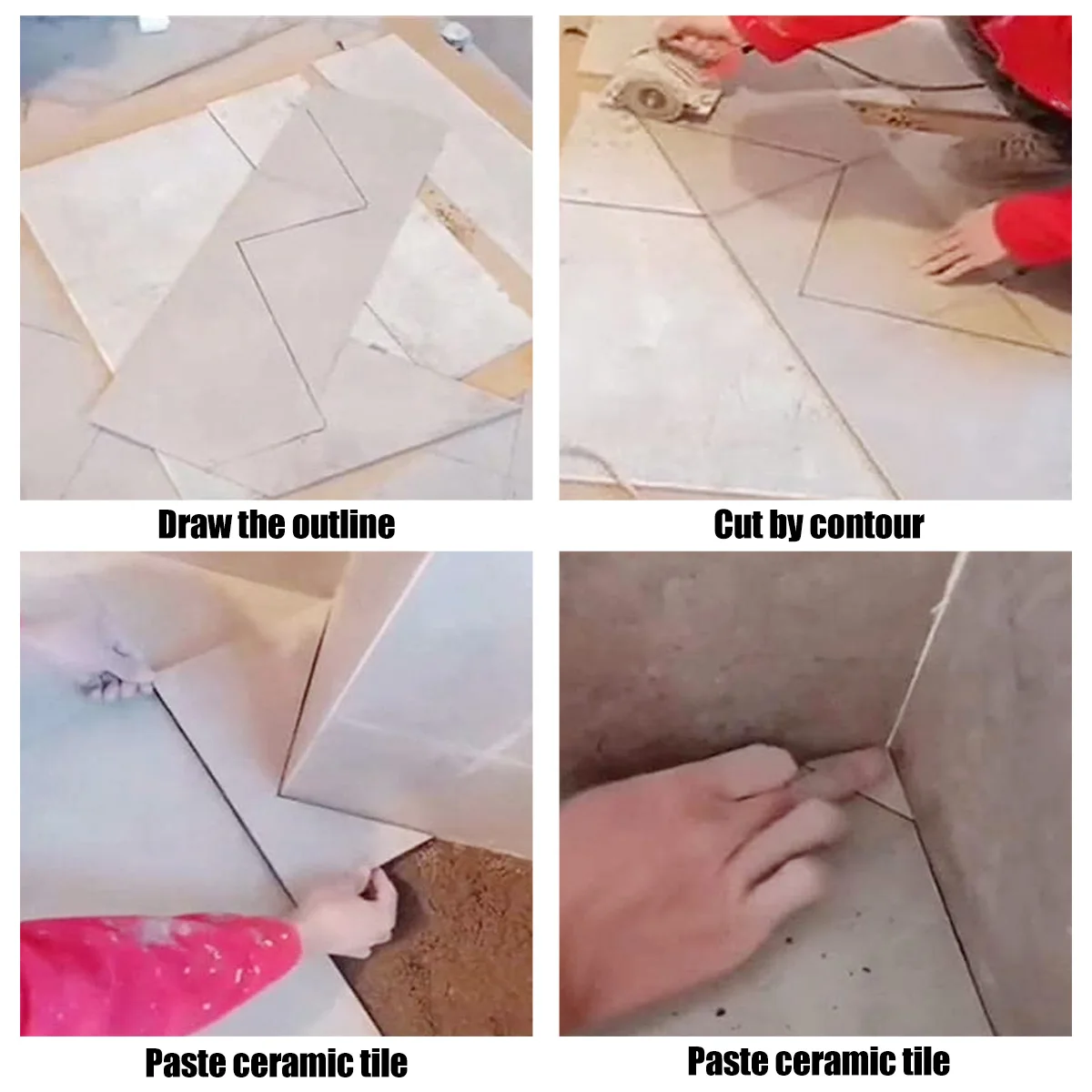 Draw the outline

Cut by contour

Paste ceramic tile

Paste ceramic tile