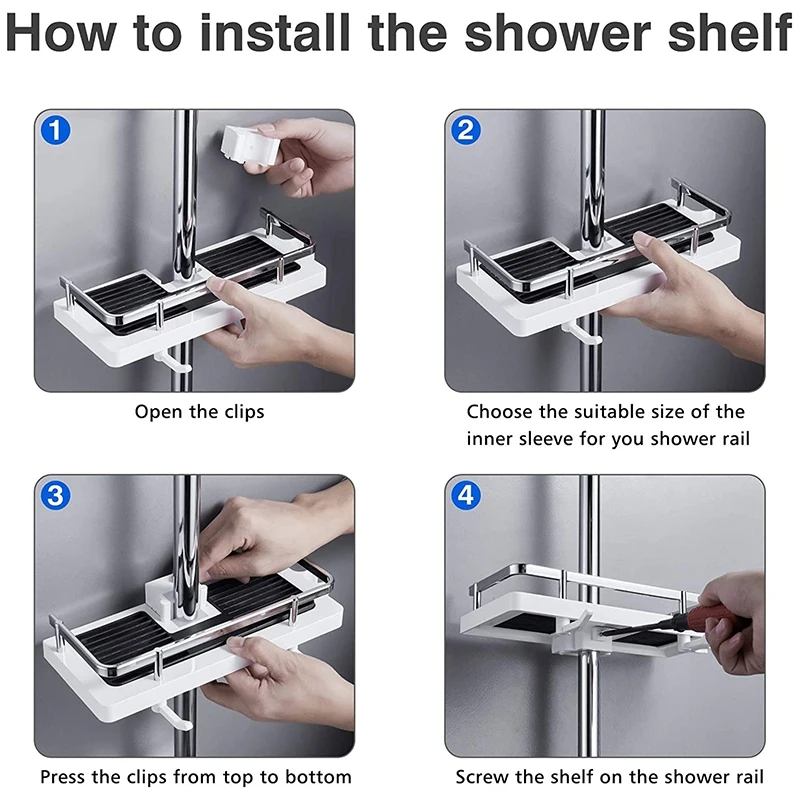 How to install the shower shelf

1

Open the clips

2

Choose the suitable size of the inner sleeve for you shower rail

3

Press the clips from top to bottom

4

Screw the shelf on the shower rail