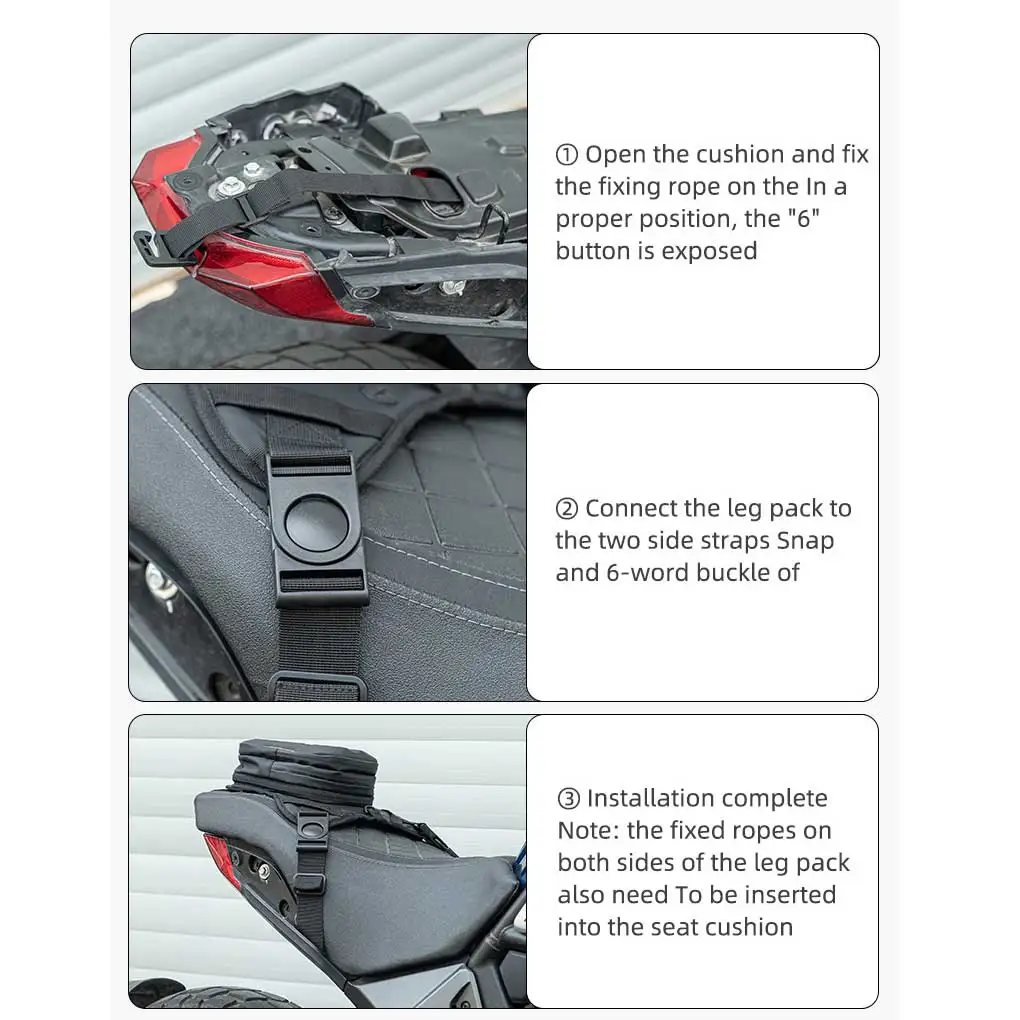 ① Open the cushion and fix the fixing rope on the In a proper position, the "6" button is exposed

② Connect the leg pack to the two side straps Snap and 6-word buckle of

③ Installation complete
Note: the fixed ropes on both sides of the leg pack also need To be inserted into the seat cushion