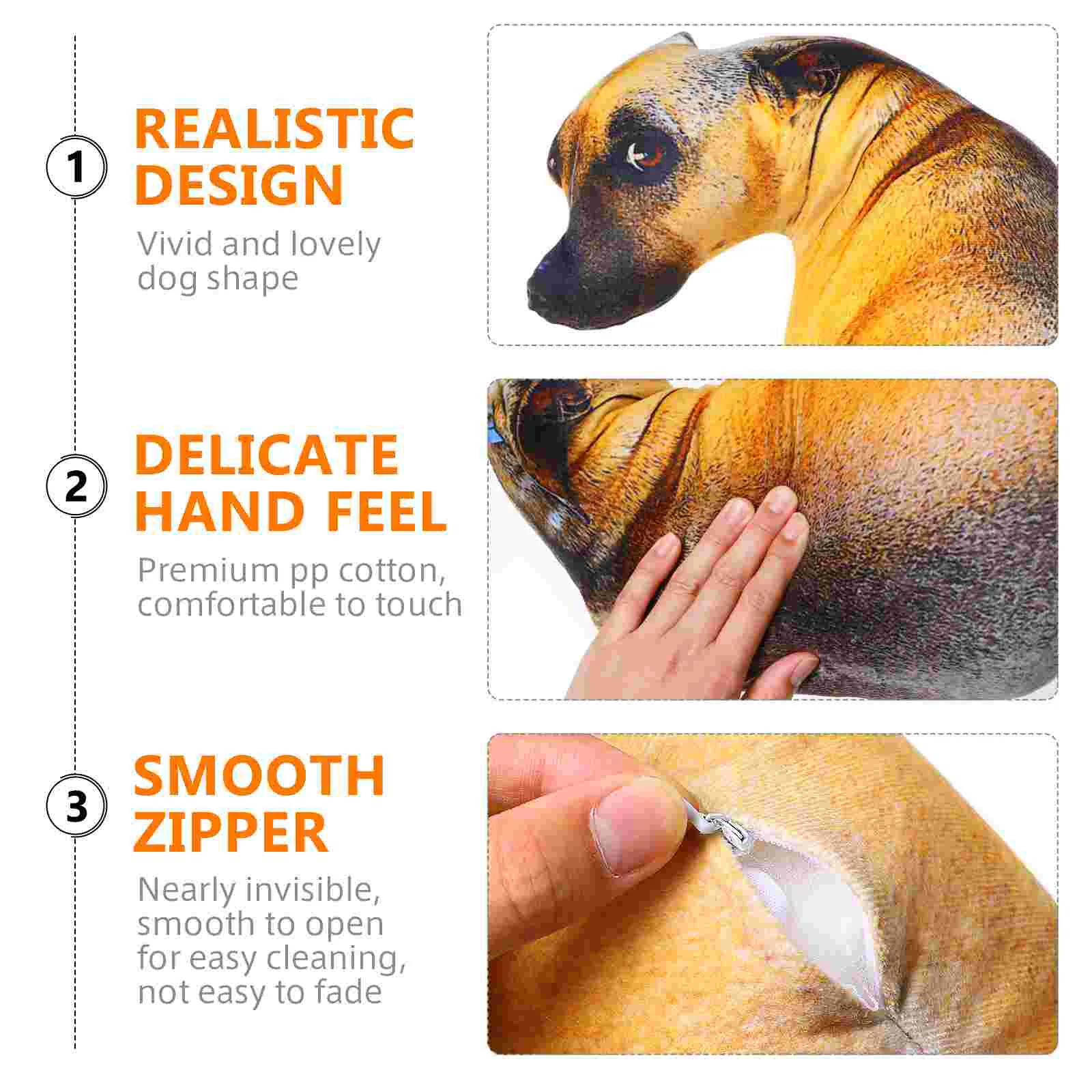 1
REALISTIC DESIGN
Vivid and lovely dog shape

2
DELICATE HAND FEEL
Premium pp cotton, comfortable to touch

3
SMOOTH ZIPPER
Nearly invisible, smooth to open for easy cleaning, not easy to fade