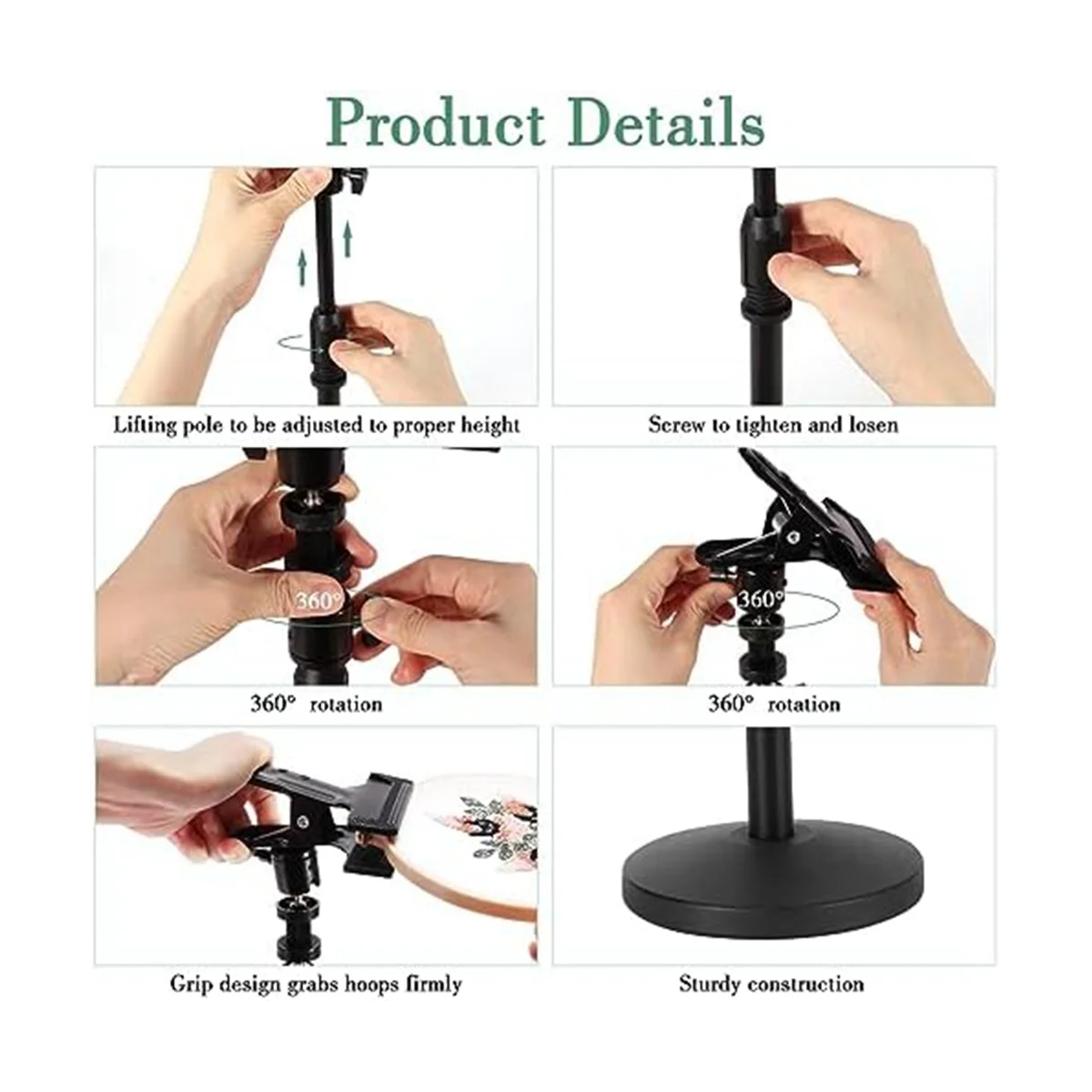 Product Details

Lifting pole to be adjusted to proper height

Screw to tighten and losen

360°

360° rotation

360°

360° rotation

Grip design grabs hoops firmly

Sturdy construction