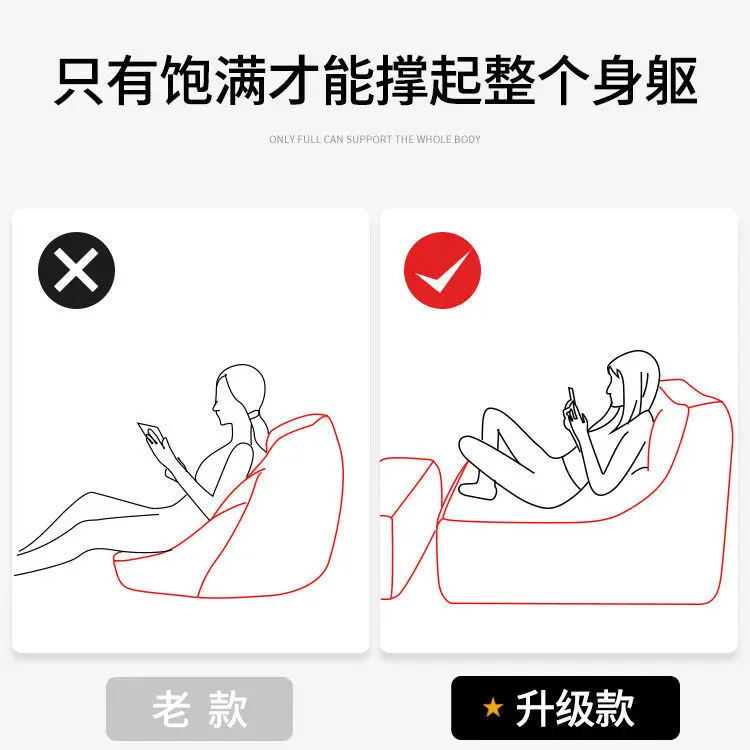 只有饱满才能撑起整个身躯

ONLY FULL CAN SUPPORT THE WHOLE BODY

老 款

★ 升级款