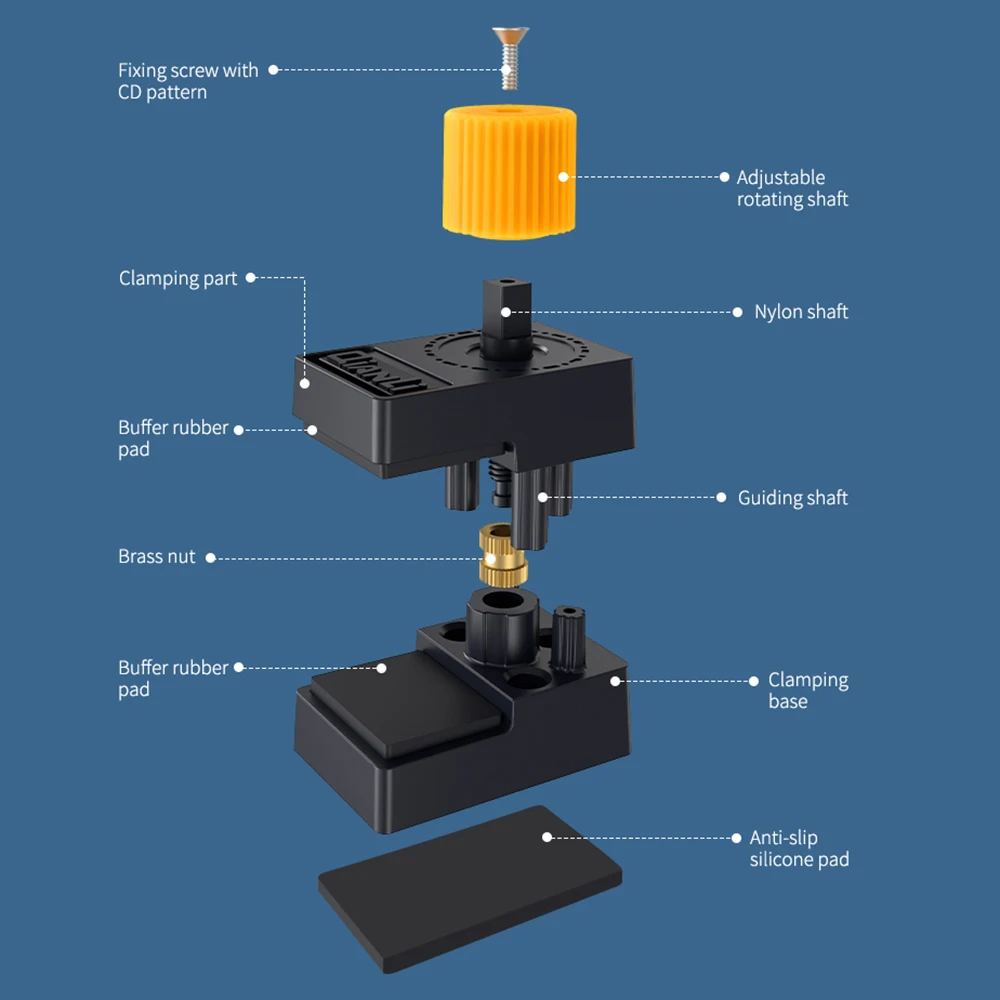 Fixing screw with CD pattern

Adjustable rotating shaft

Clamping part

Nylon shaft

Buffer rubber pad

Guiding shaft

Brass nut

Buffer rubber pad

Clamping base

Anti-slip silicone pad