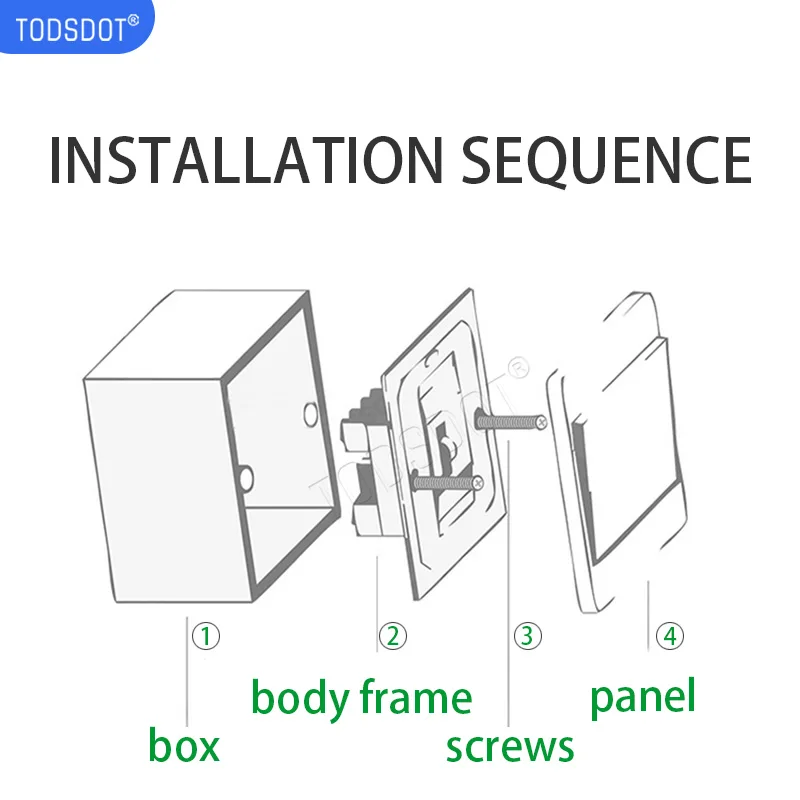 TODSDOT®

INSTALLATION SEQUENCE

TODSDOT®

①
box

②
body frame

③
screws

④
panel