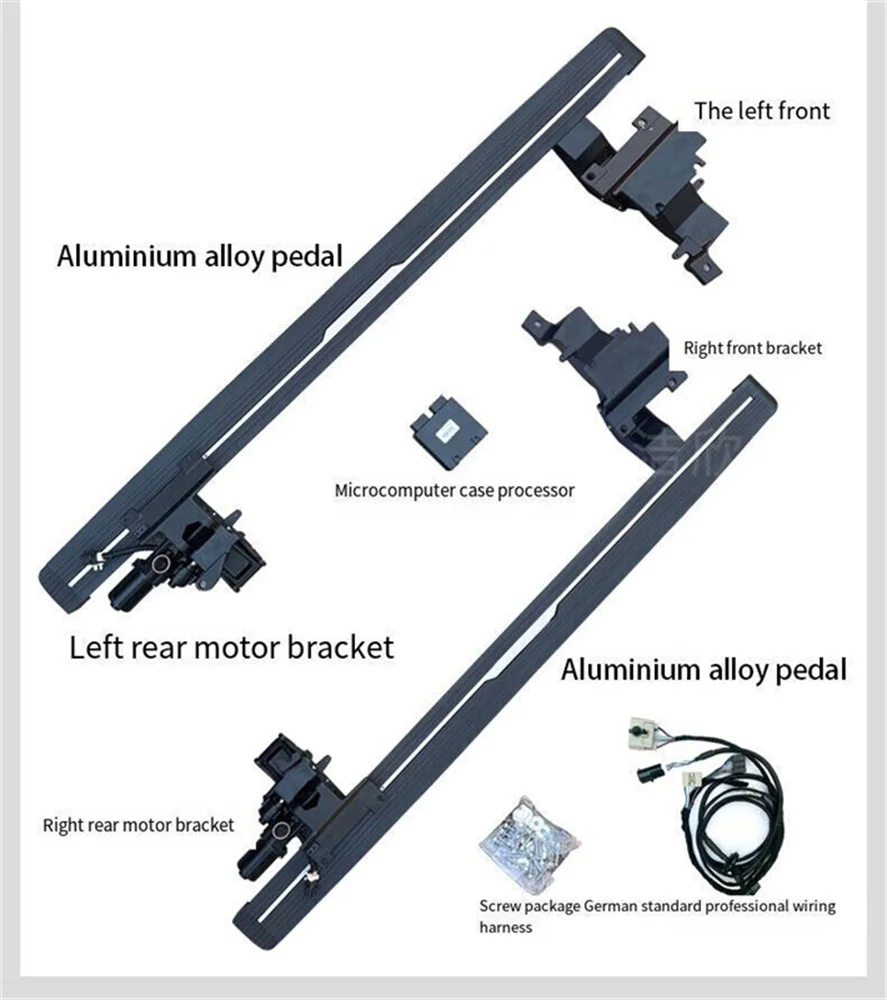 The left front

Aluminium alloy pedal

Right front bracket

Microcomputer case processor

Left rear motor bracket

Aluminium alloy pedal

Right rear motor bracket

Screw package German standard professional wiring harness