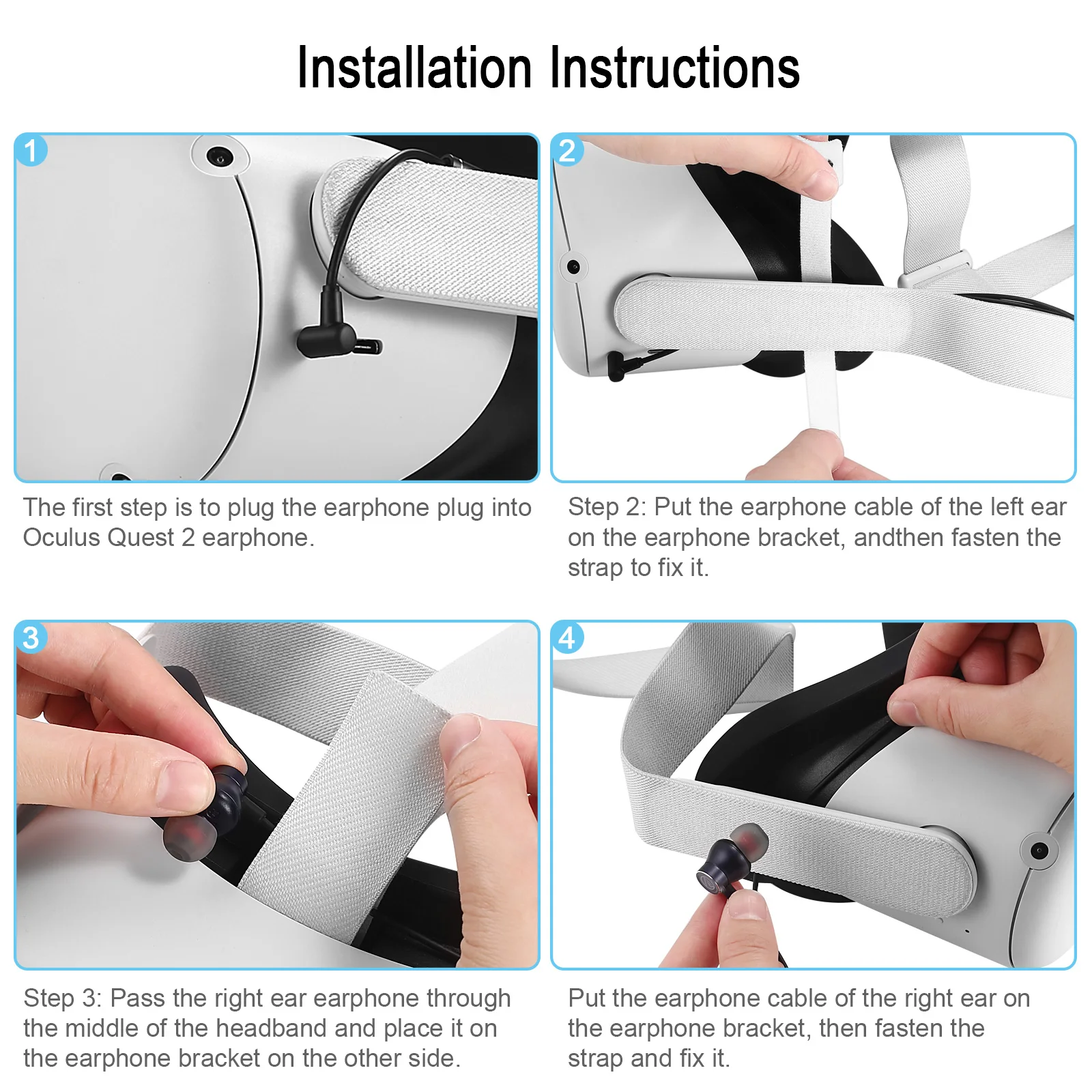 Installation Instructions

1

The first step is to plug the earphone plug into Oculus Quest 2 earphone.

2

Step 2: Put the earphone cable of the left ear on the earphone bracket, andthen fasten the strap to fix it.

3

Step 3: Pass the right ear earphone through the middle of the headband and place it on the earphone bracket on the other side.

4

Put the earphone cable of the right ear on the earphone bracket, then fasten the strap and fix it.