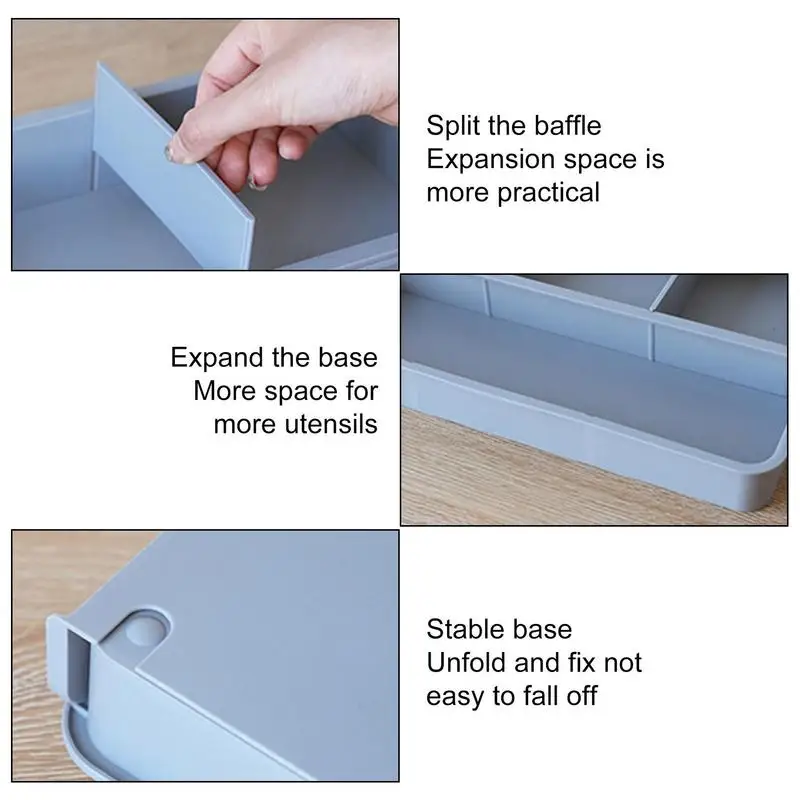 Split the baffle
Expansion space is more practical

Expand the base
More space for more utensils

Stable base
Unfold and fix not easy to fall off