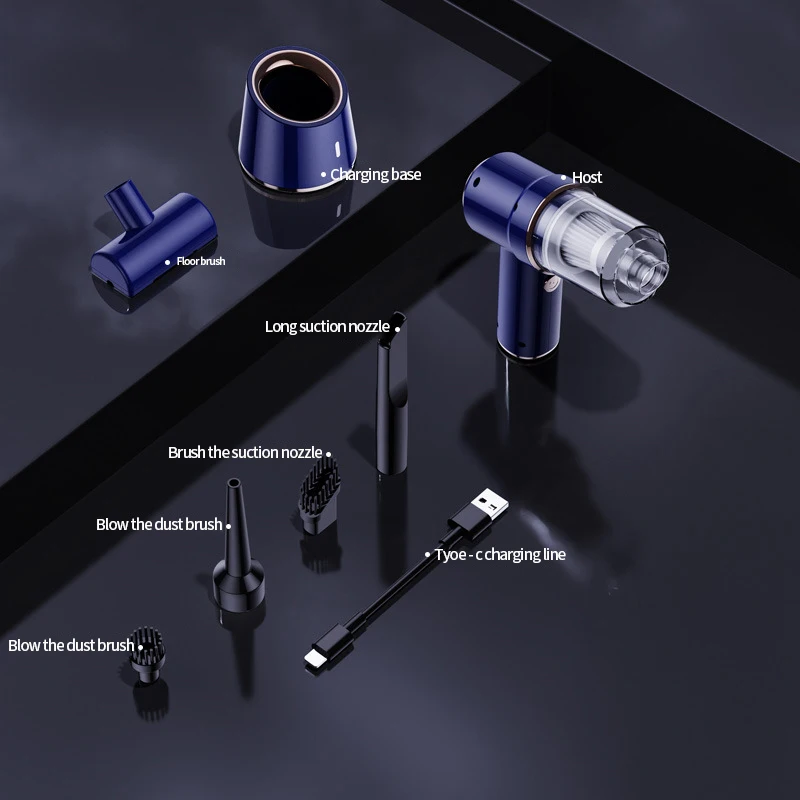 Charging base

Host

Floor brush

Long suction nozzle

Brush the suction nozzle

Blow the dust brush

Tyoe - c charging line

Blow the dust brush