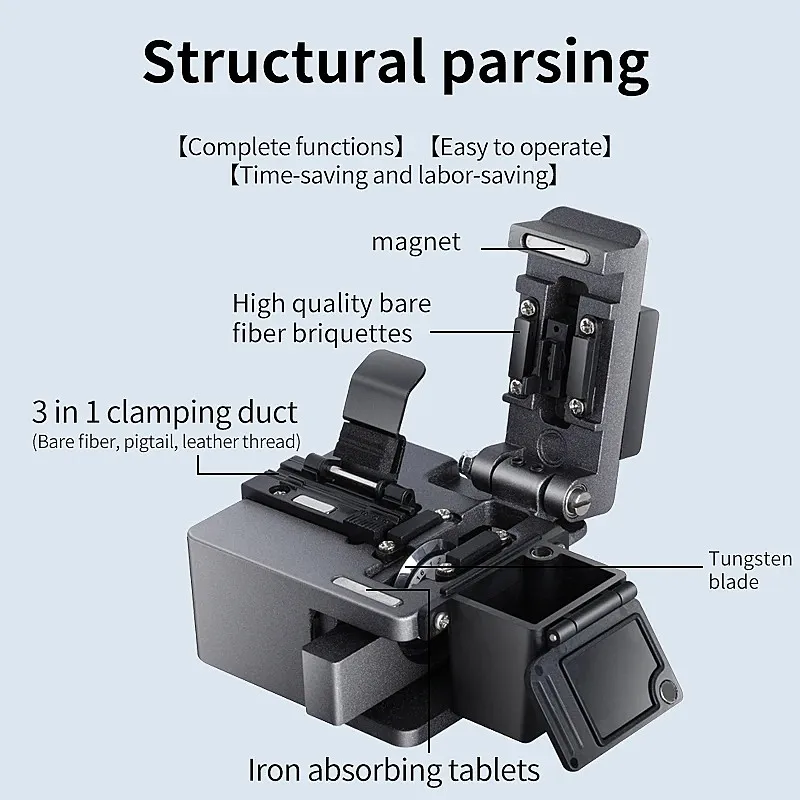 Structural parsing

【Complete functions】 【Easy to operate】
【Time-saving and labor-saving】

magnet

High quality bare fiber briquettes

3 in 1 clamping duct
(Bare fiber, pigtail, leather thread)

Tungsten blade

Iron absorbing tablets