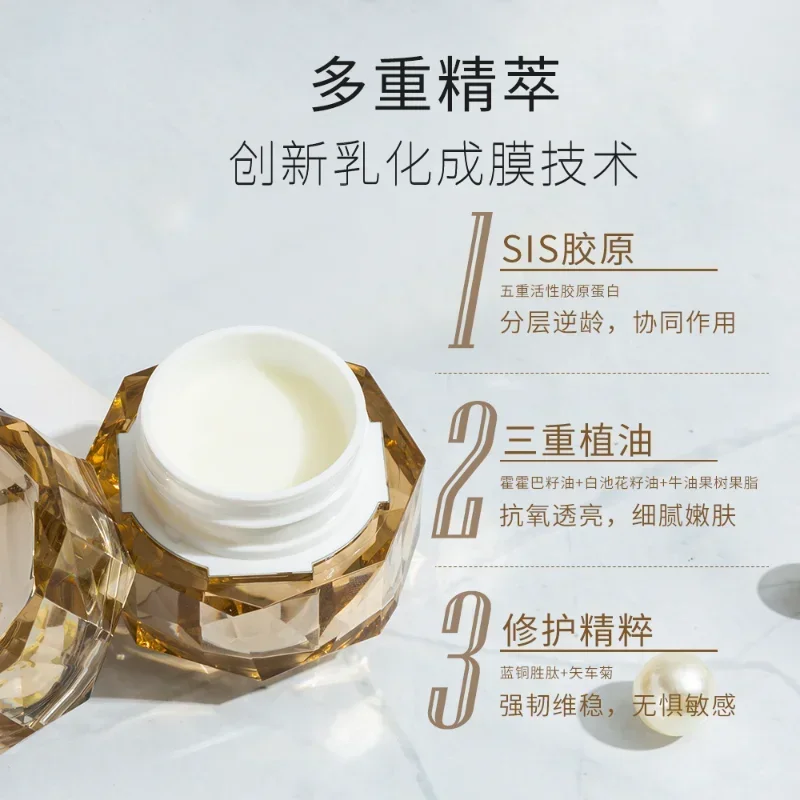 多重精萃

创新乳化成膜技术

1 SIS胶原

五重活性胶原蛋白

分层逆龄，协同作用

2 三重植油

霍霍巴籽油+白池花籽油+牛油果树果脂

抗氧透亮，细腻嫩肤

3 修护精粹

蓝铜胜肽+矢车菊

强韧维稳，无惧敏感