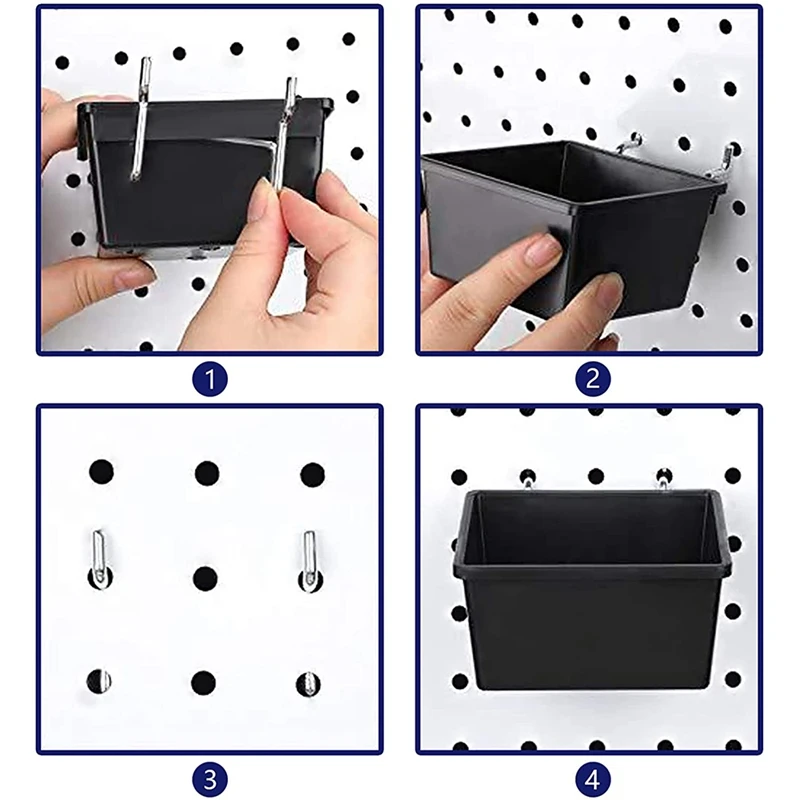 1

2

3

4