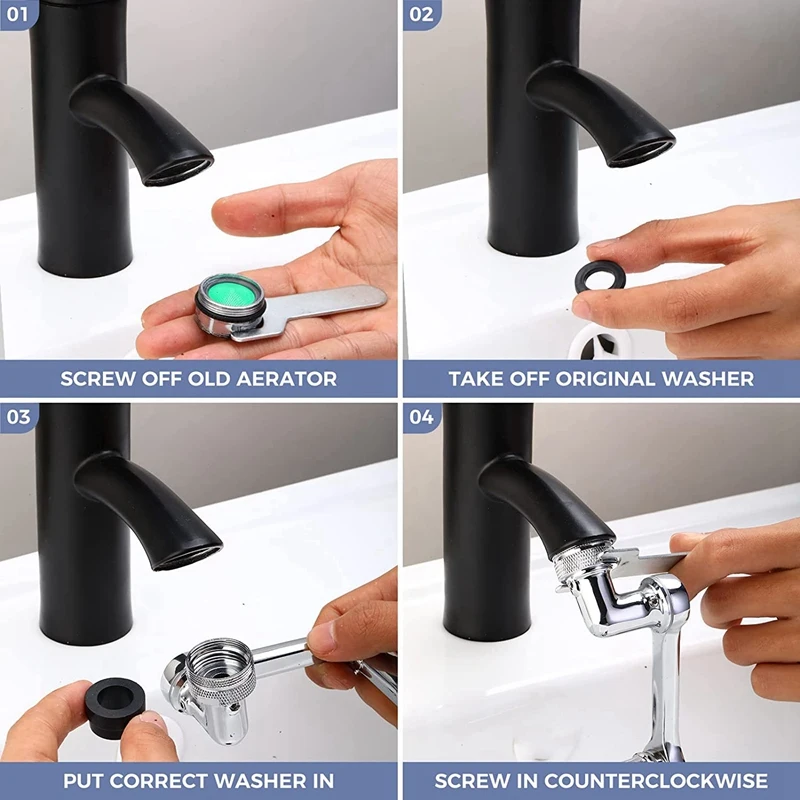 01

SCREW OFF OLD AERATOR

02

TAKE OFF ORIGINAL WASHER

03

PUT CORRECT WASHER IN

04

SCREW IN COUNTERCLOCKWISE