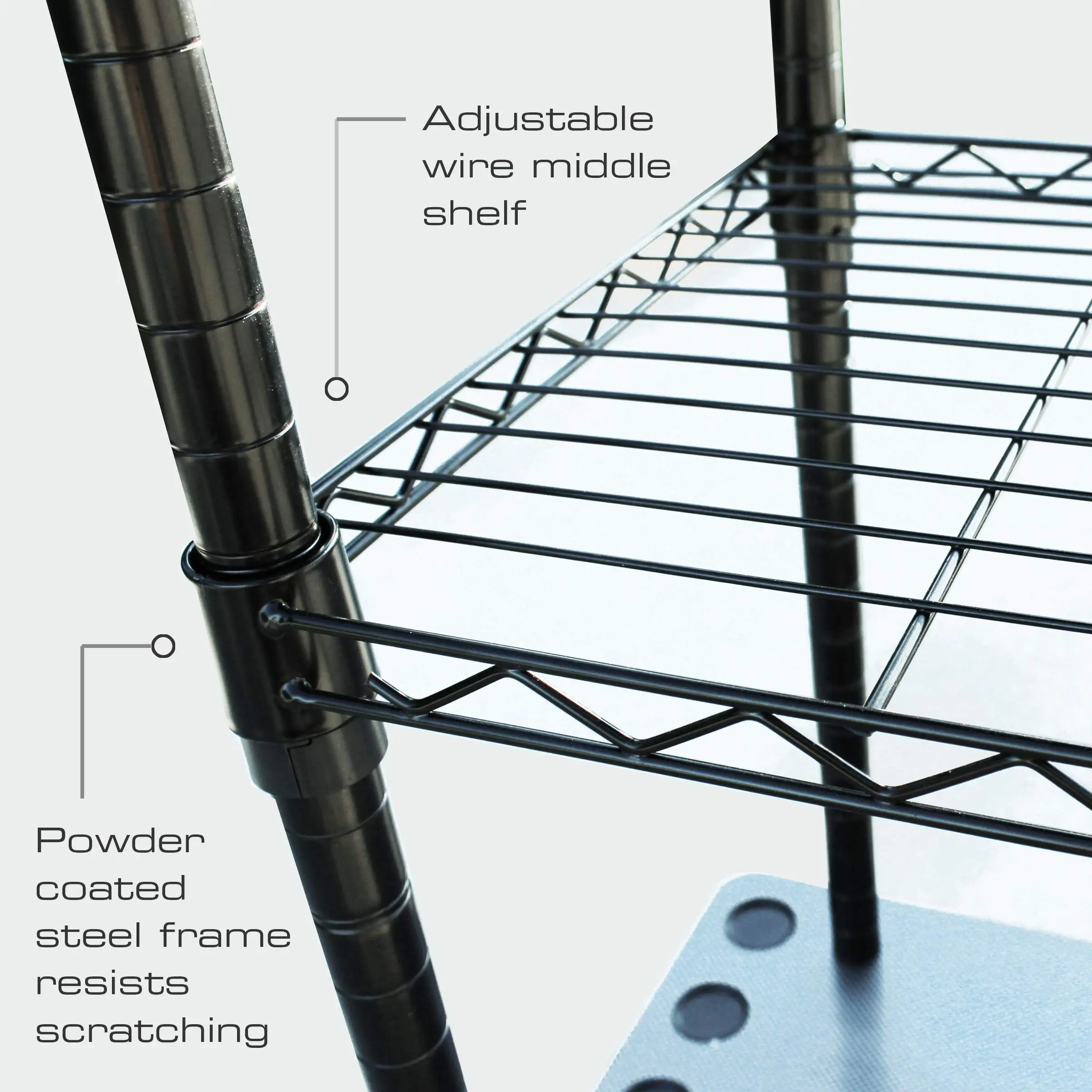 Adjustable wire middle shelf

Powder coated steel frame resists scratching