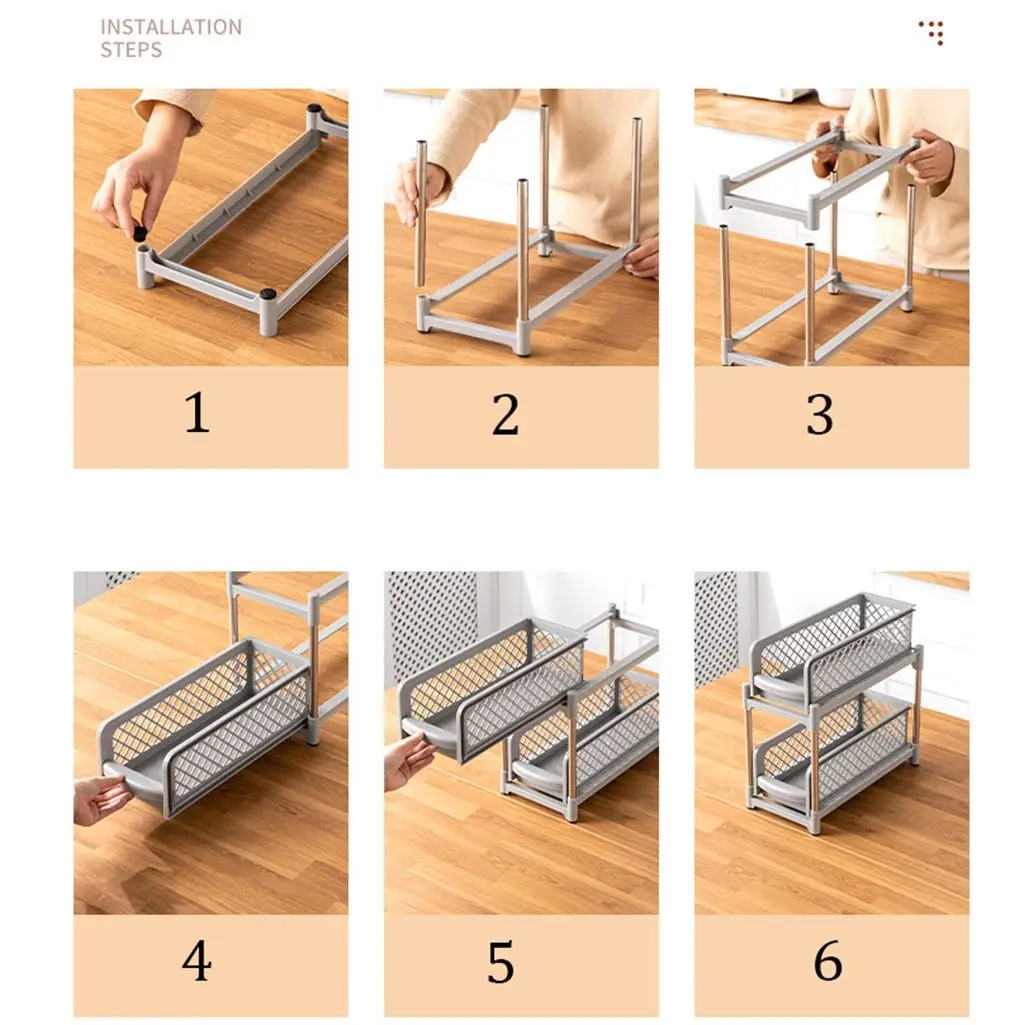 INSTALLATION STEPS

1

2

3

4

5

6