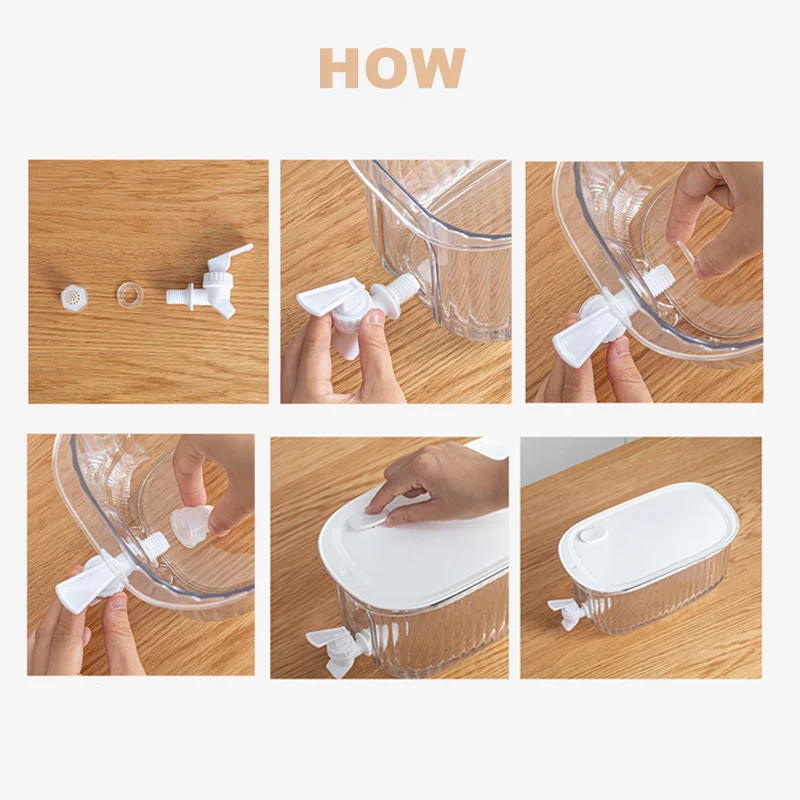 HOW