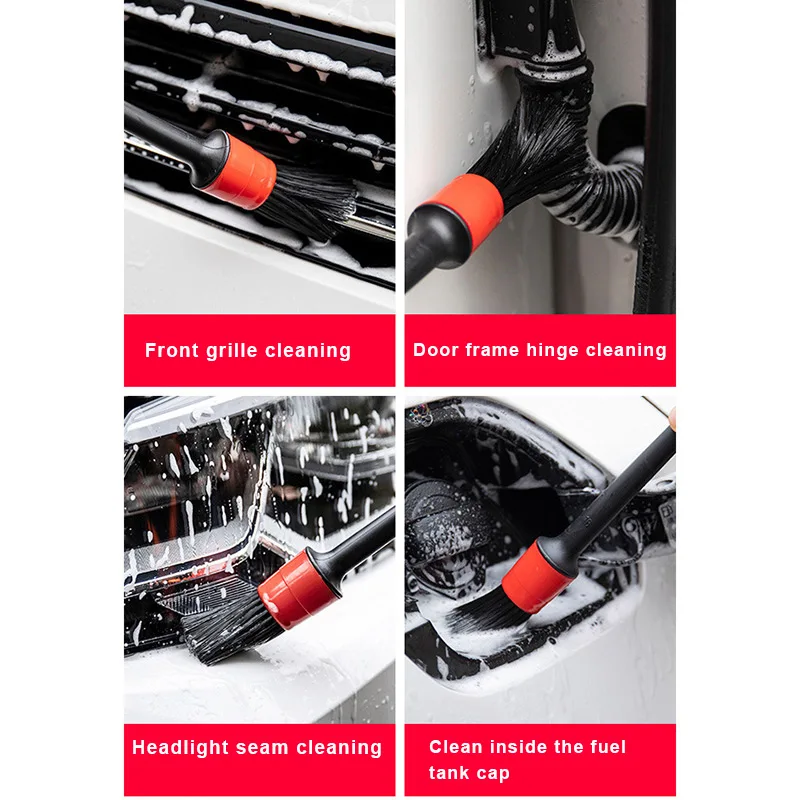 Front grille cleaning

Door frame hinge cleaning

Headlight seam cleaning

Clean inside the fuel tank cap