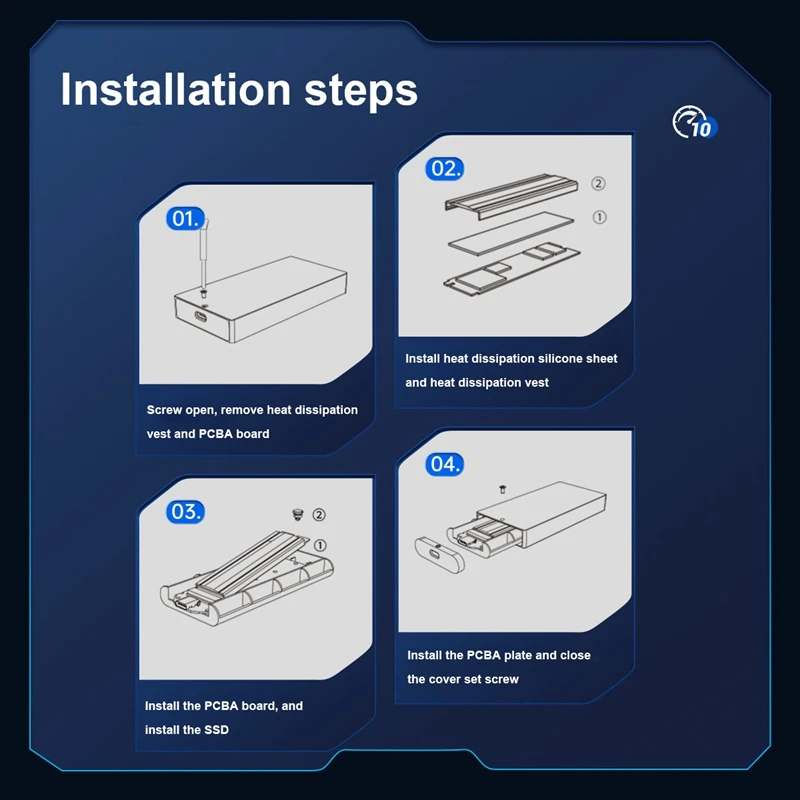 Installation steps

10

01.

Screw open, remove heat dissipation vest and PCBA board

02.

②

①

Install heat dissipation silicone sheet and heat dissipation vest

03.

②

①

Install the PCBA board, and install the SSD

04.

Install the PCBA plate and close the cover set screw