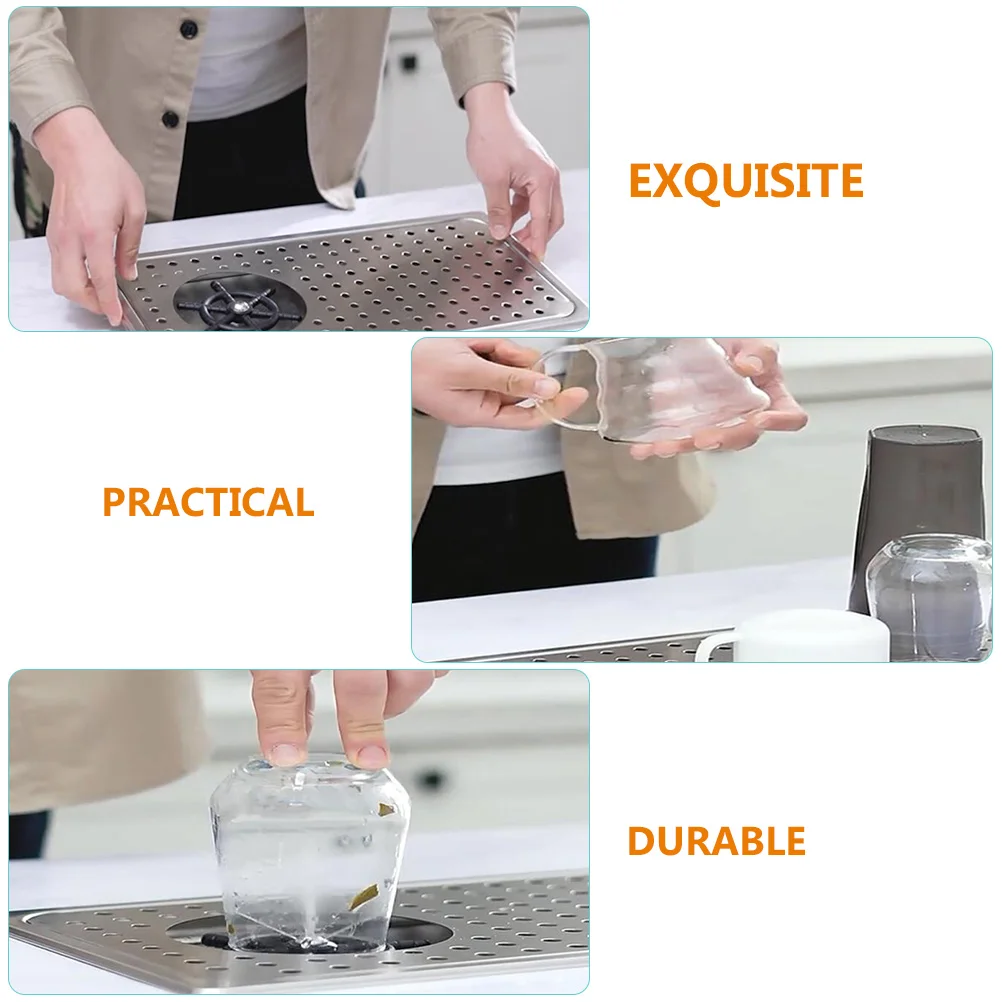 EXQUISITE

PRACTICAL

DURABLE