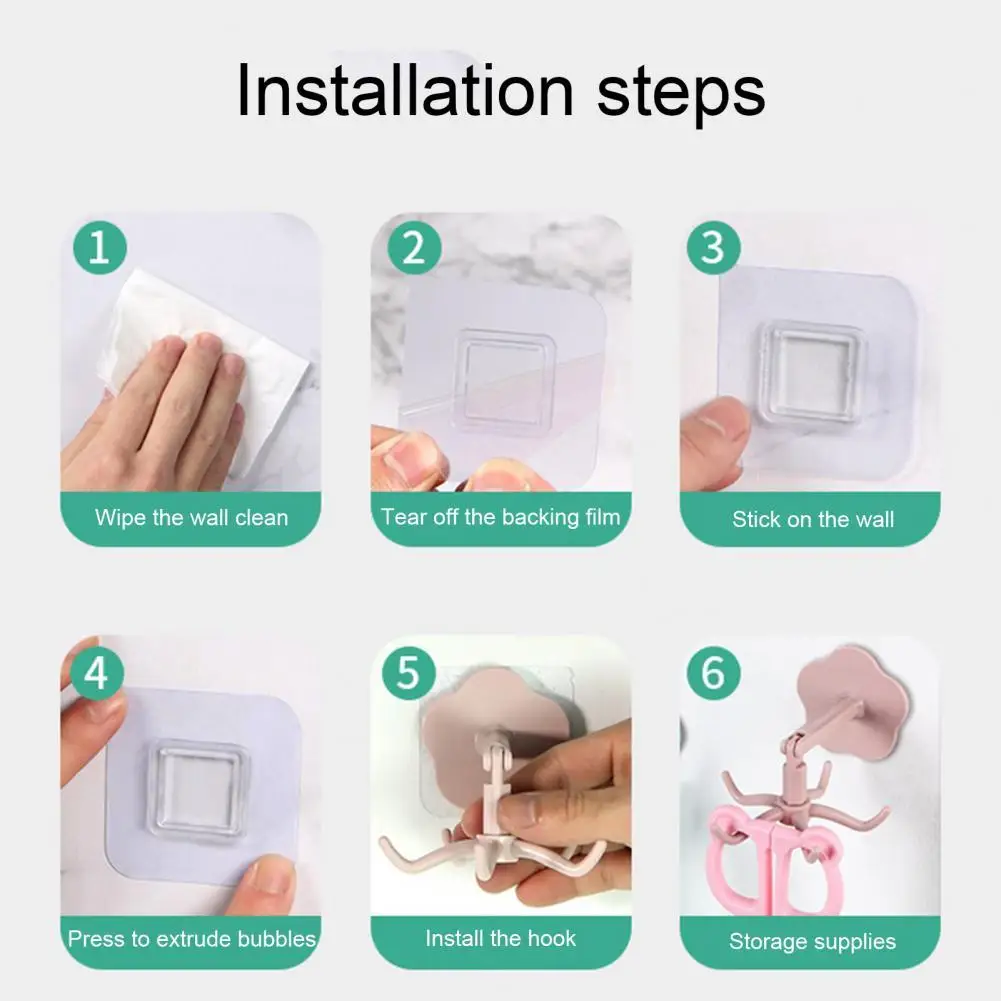 Installation steps

1
Wipe the wall clean

2
Tear off the backing film

3
Stick on the wall

4
Press to extrude bubbles

5
Install the hook

6
Storage supplies