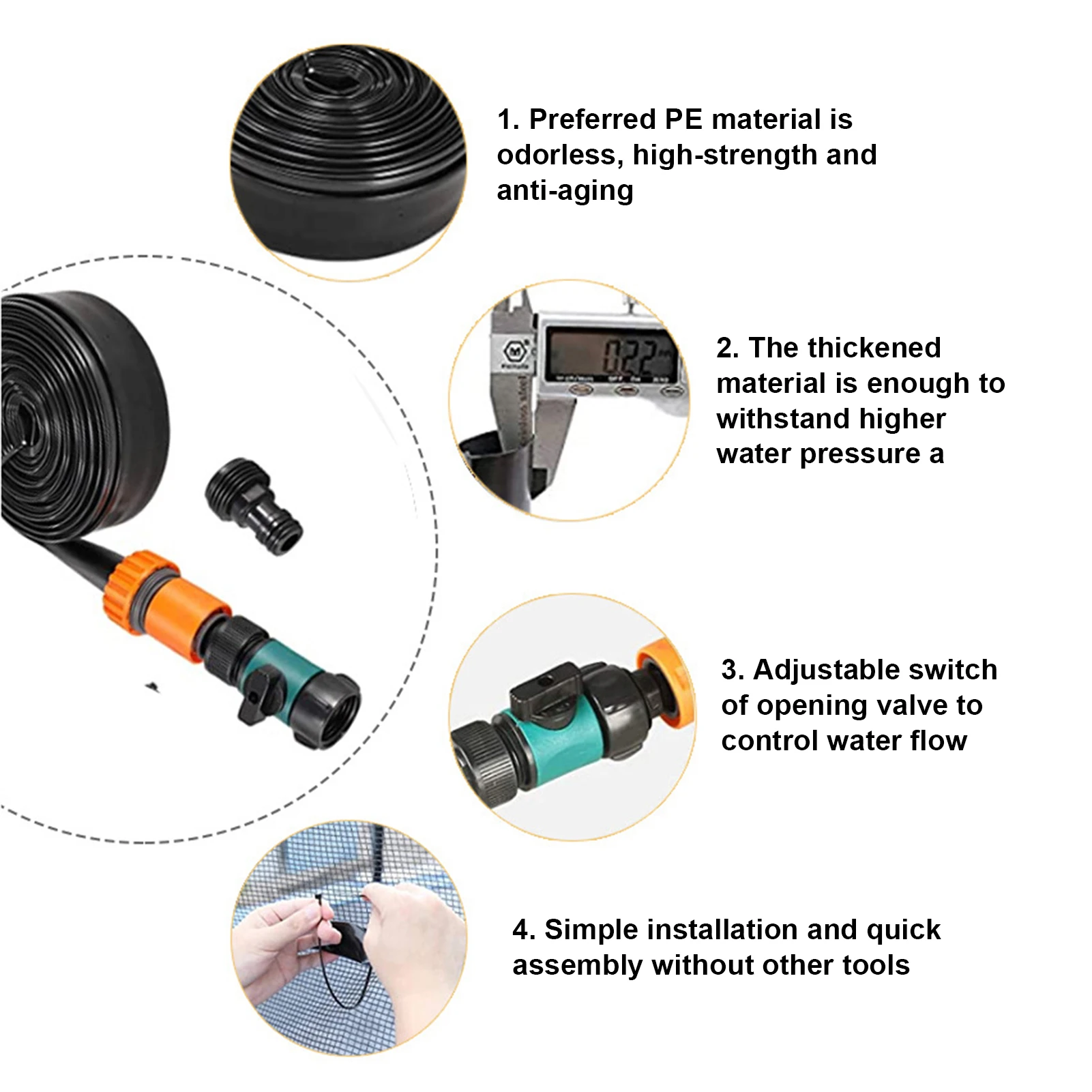 1. Preferred PE material is odorless, high-strength and anti-aging

0.22

2. The thickened material is enough to withstand higher water pressure a

3. Adjustable switch of opening valve to control water flow

4. Simple installation and quick assembly without other tools