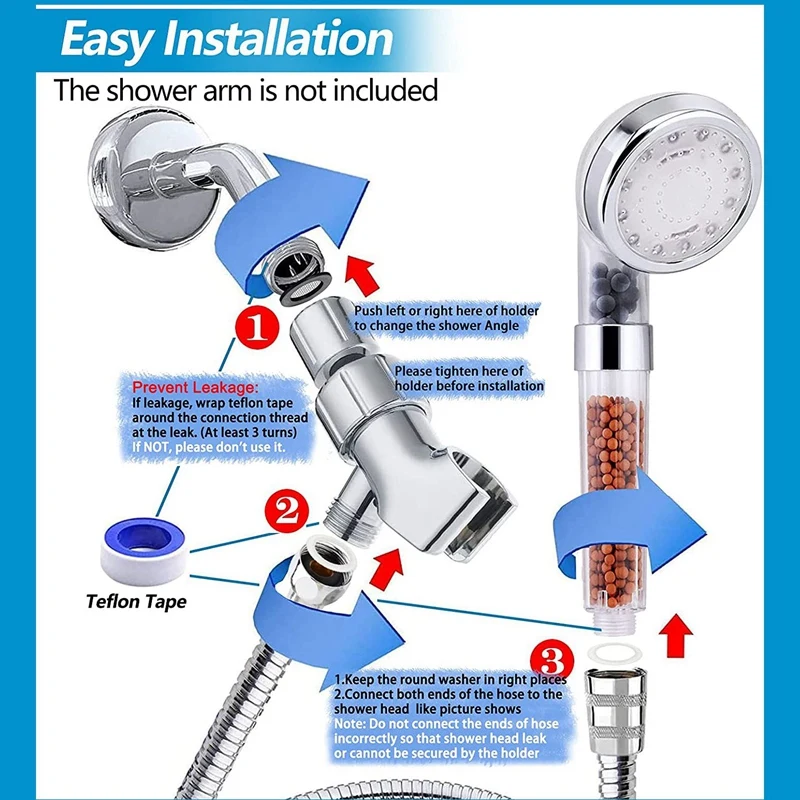 Easy Installation
The shower arm is not included

1

Push left or right here of holder to change the shower Angle

Please tighten here of holder before installation

Prevent Leakage:
If leakage, wrap teflon tape around the connection thread at the leak. (At least 3 turns)
If NOT, please don't use it.

2

Teflon Tape

3

1.Keep the round washer in right places
2.Connect both ends of the hose to the shower head like picture shows
Note: Do not connect the ends of hose incorrectly so that shower head leak or cannot be secured by the holder