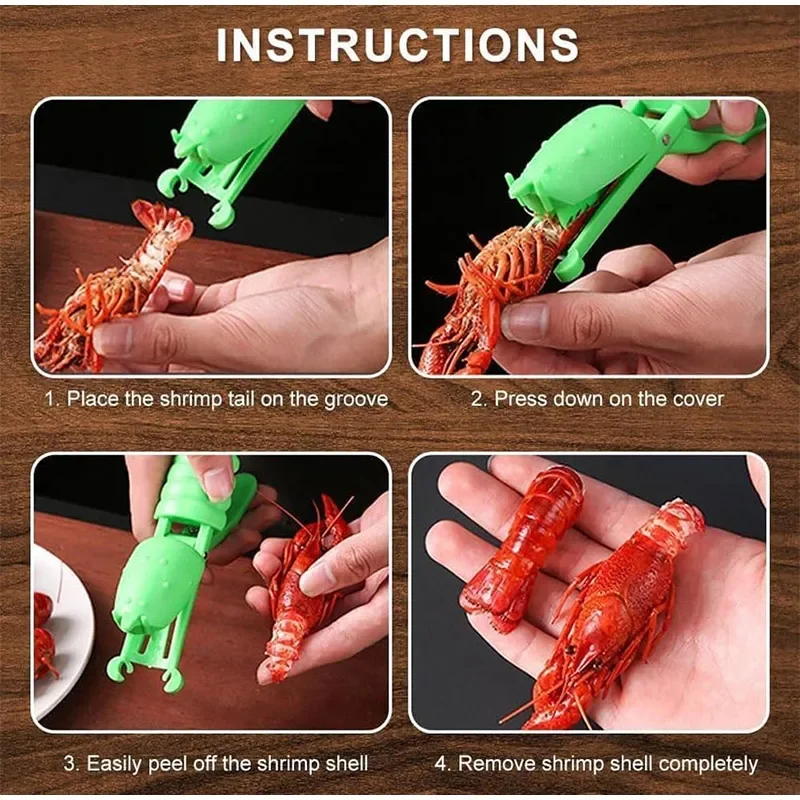 INSTRUCTIONS

1. Place the shrimp tail on the groove

2. Press down on the cover

3. Easily peel off the shrimp shell

4. Remove shrimp shell completely