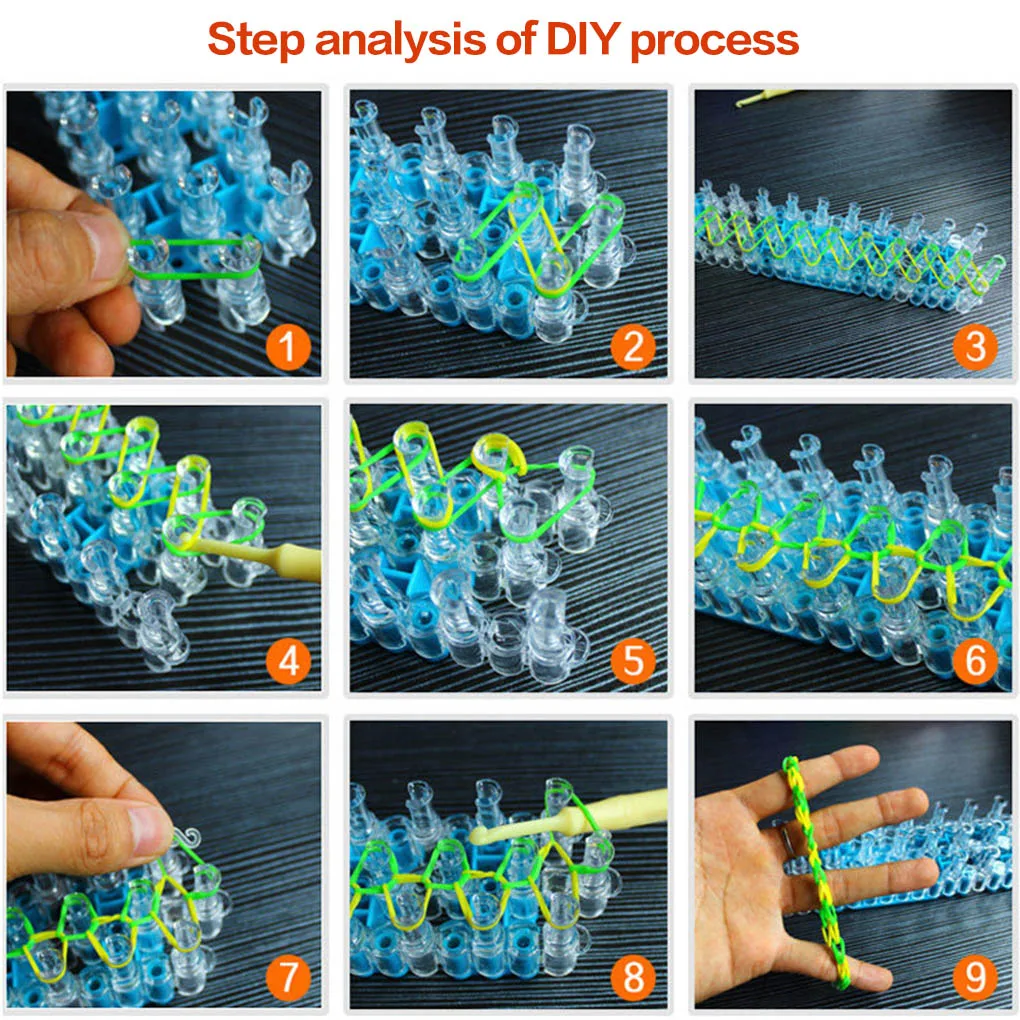 Step analysis of DIY process

1

2

3

4

5

6

7

8

9