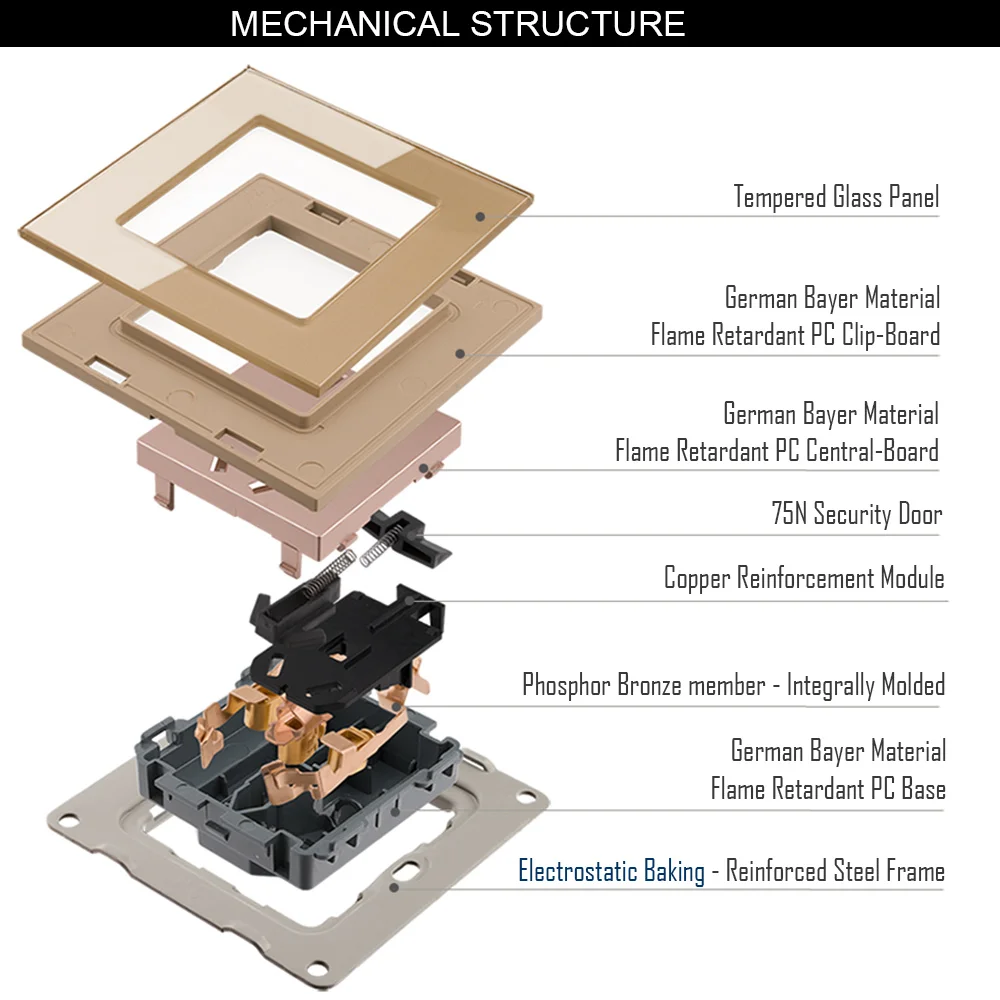 MECHANICAL STRUCTURE

Tempered Glass Panel

German Bayer Material
Flame Retardant PC Clip-Board

German Bayer Material
Flame Retardant PC Central-Board

75N Security Door

Copper Reinforcement Module

Phosphor Bronze member - Integrally Molded

German Bayer Material
Flame Retardant PC Base

Electrostatic Baking - Reinforced Steel Frame