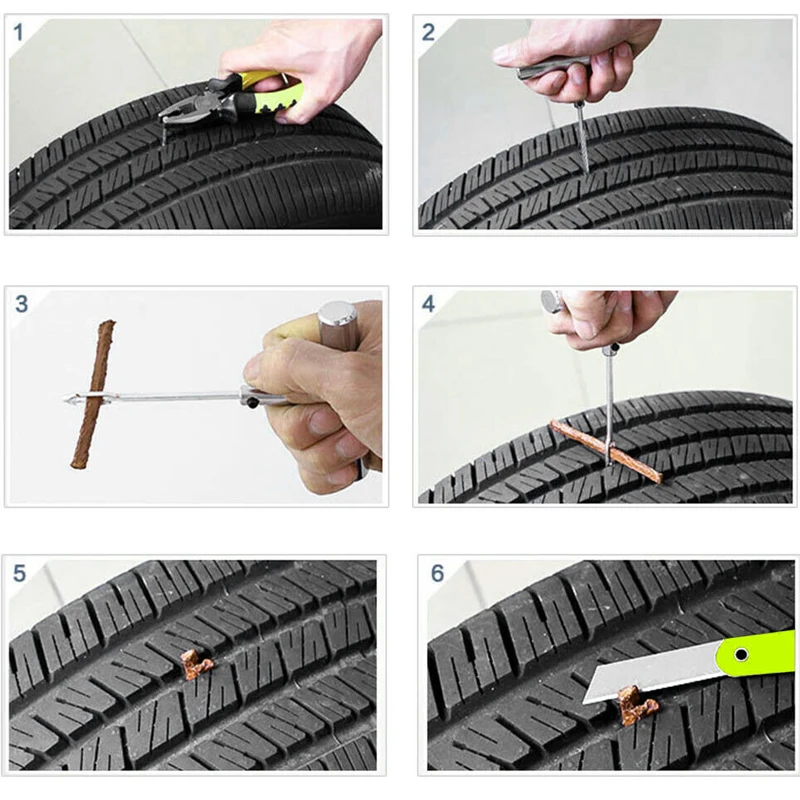 1

2

3

4

5

6