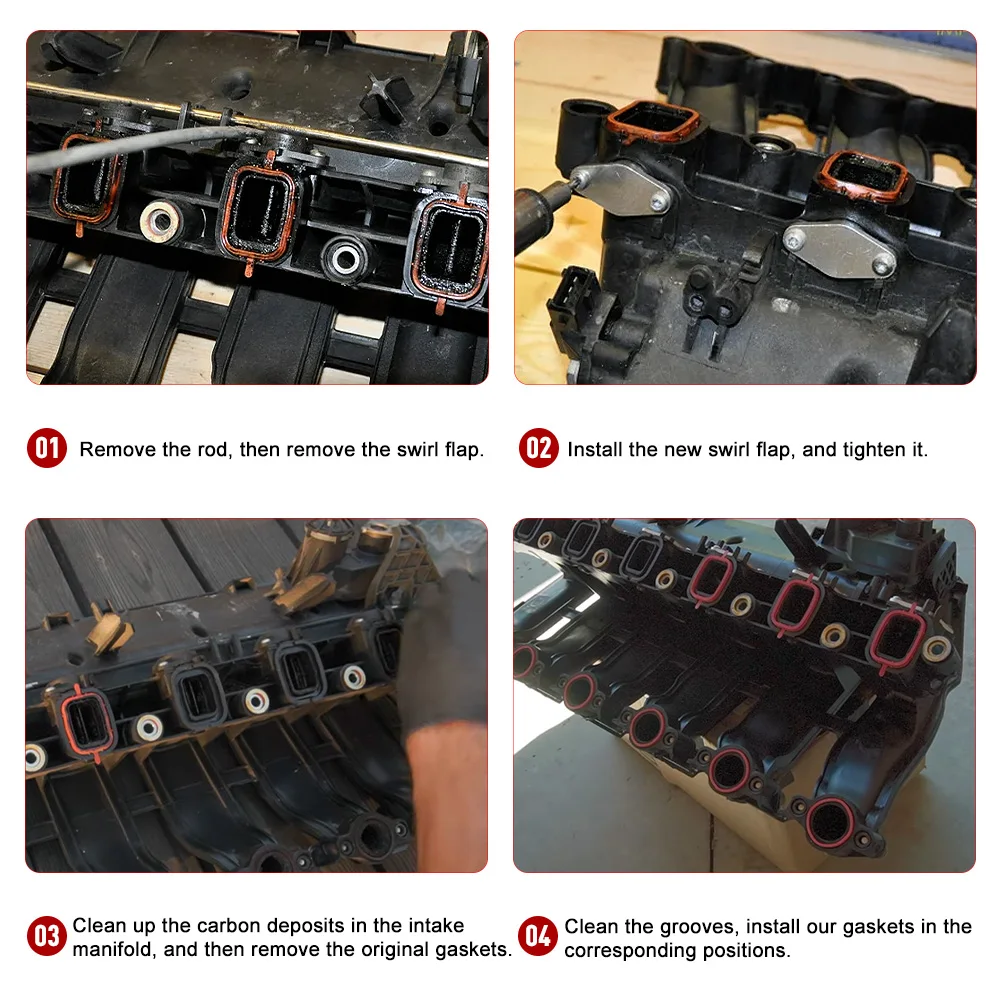 01 Remove the rod, then remove the swirl flap.

02 Install the new swirl flap, and tighten it.

03 Clean up the carbon deposits in the intake manifold, and then remove the original gaskets.

04 Clean the grooves, install our gaskets in the corresponding positions.