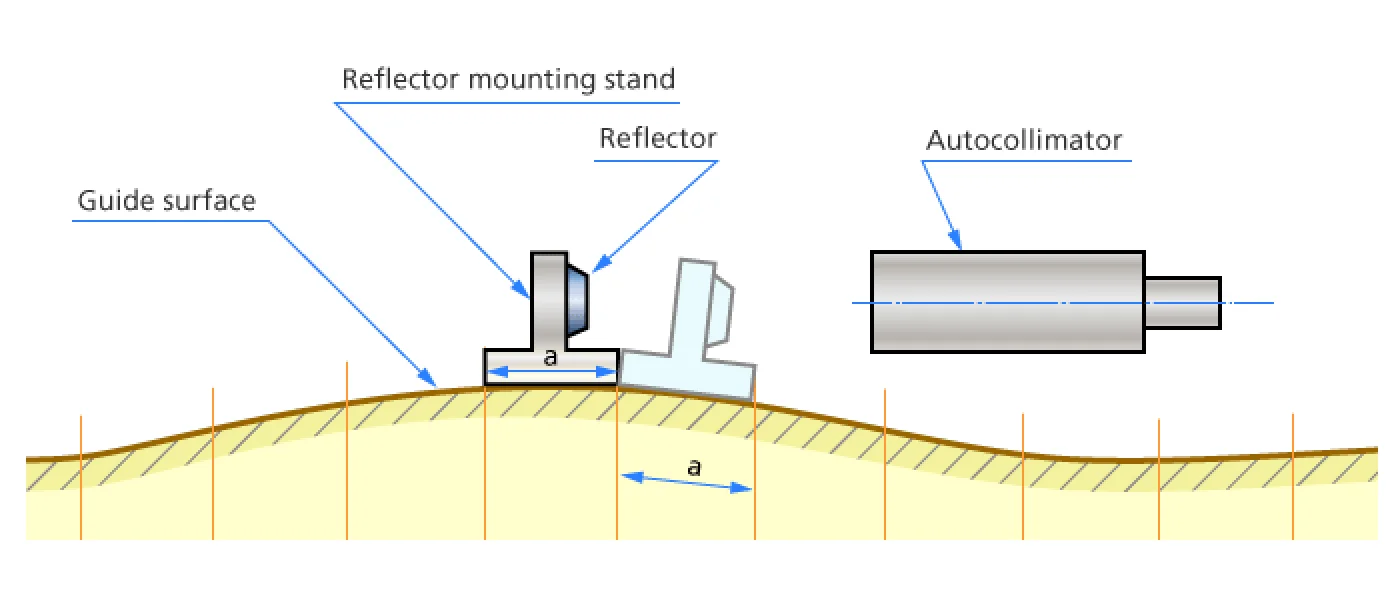 Reflector mounting stand

Reflector

Autocollimator

Guide surface

a

a