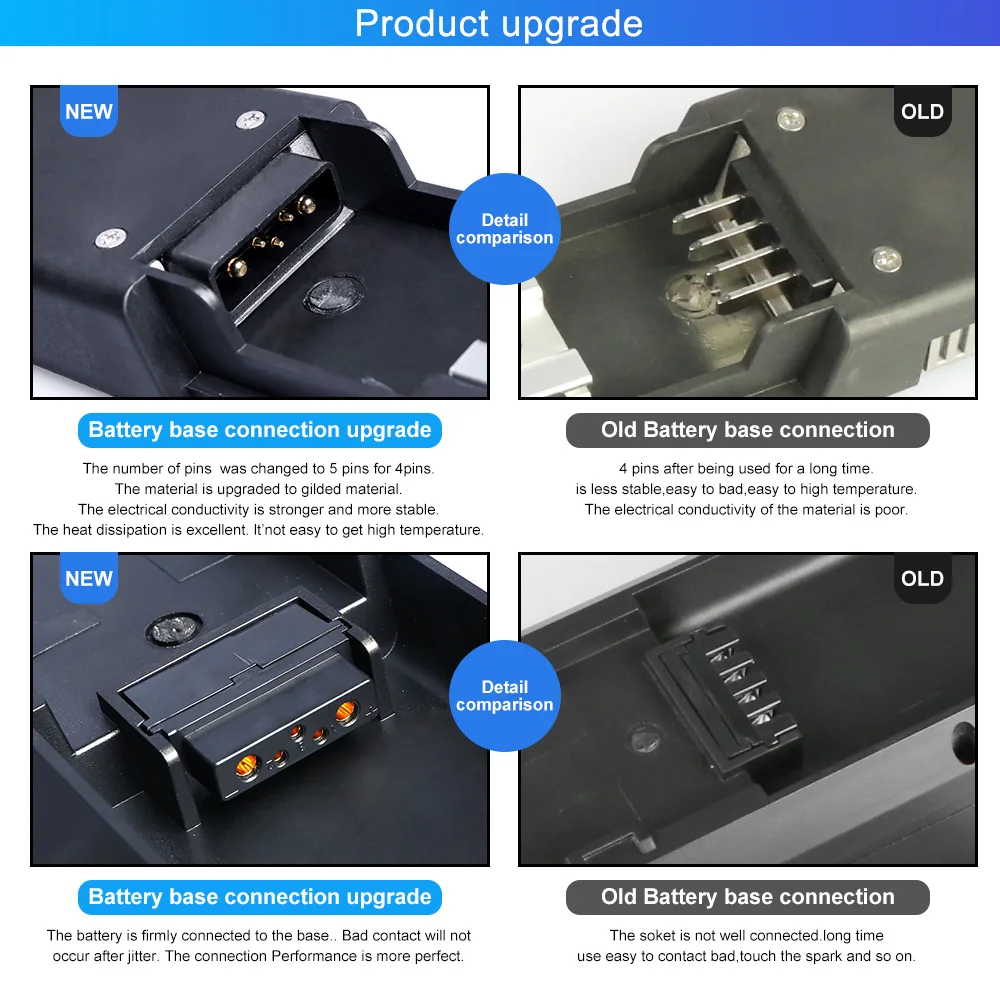 Product upgrade

NEW

Detail comparison

OLD

Battery base connection upgrade

The number of pins was changed to 5 pins for 4pins.
The material is upgraded to gilded material.
The electrical conductivity is stronger and more stable.
The heat dissipation is excellent. It'not easy to get high temperature.

Old Battery base connection

4 pins after being used for a long time.
is less stable,easy to bad,easy to high temperature.
The electrical conductivity of the material is poor.

NEW

Detail comparison

OLD

Battery base connection upgrade

The battery is firmly connected to the base.. Bad contact will not occur after jitter. The connection Performance is more perfect.

Old Battery base connection

The soket is not well connected.long time
use easy to contact bad,touch the spark and so on.